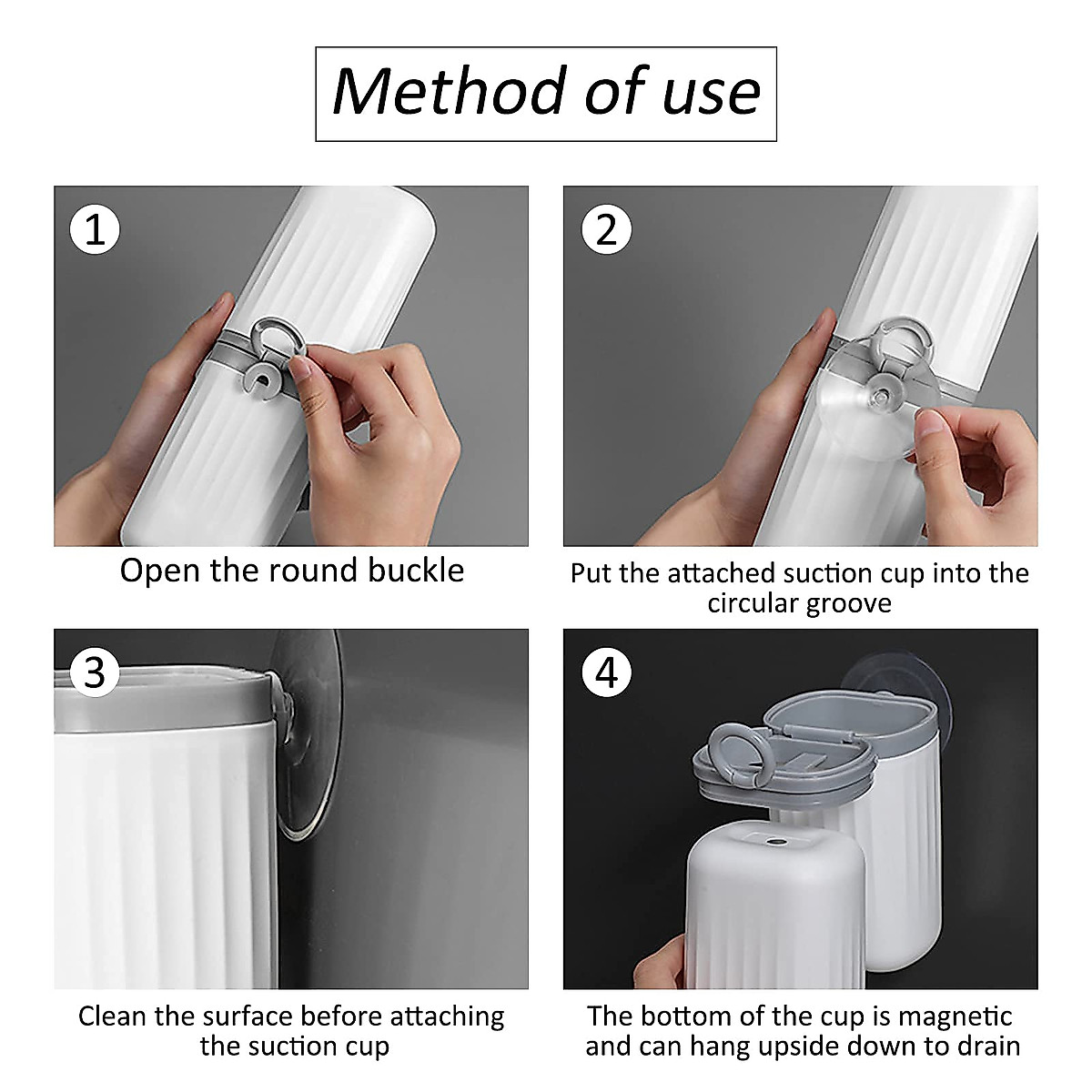 Method of use

1

Open the round buckle

2

Put the attached suction cup into the circular groove

3

Clean the surface before attaching the suction cup

4

The bottom of the cup is magnetic and can hang upside down to drain