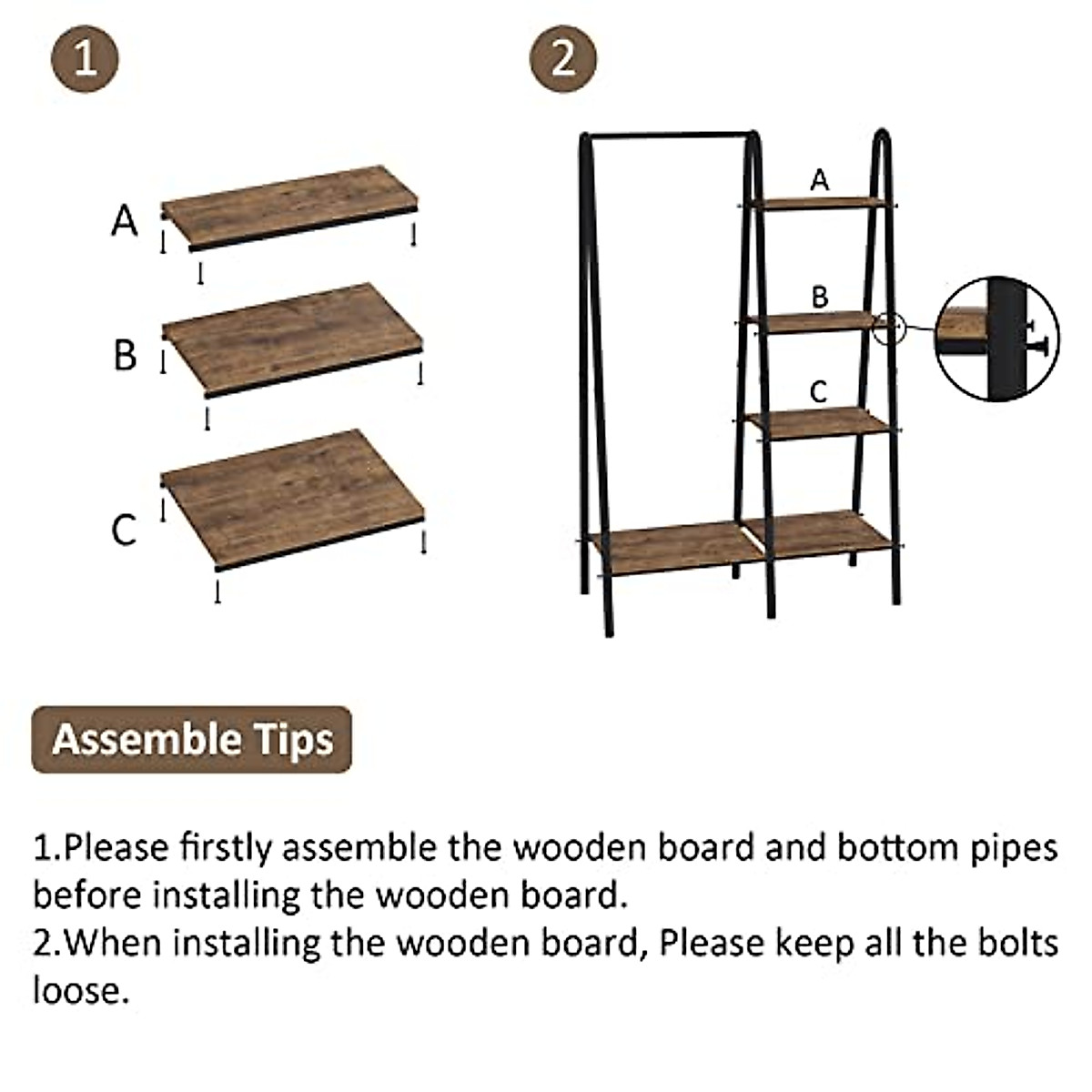 1

A

B

C

2

A

B

C

Assemble Tips

1.Please firstly assemble the wooden board and bottom pipes before installing the wooden board.
2.When installing the wooden board, Please keep all the bolts loose.