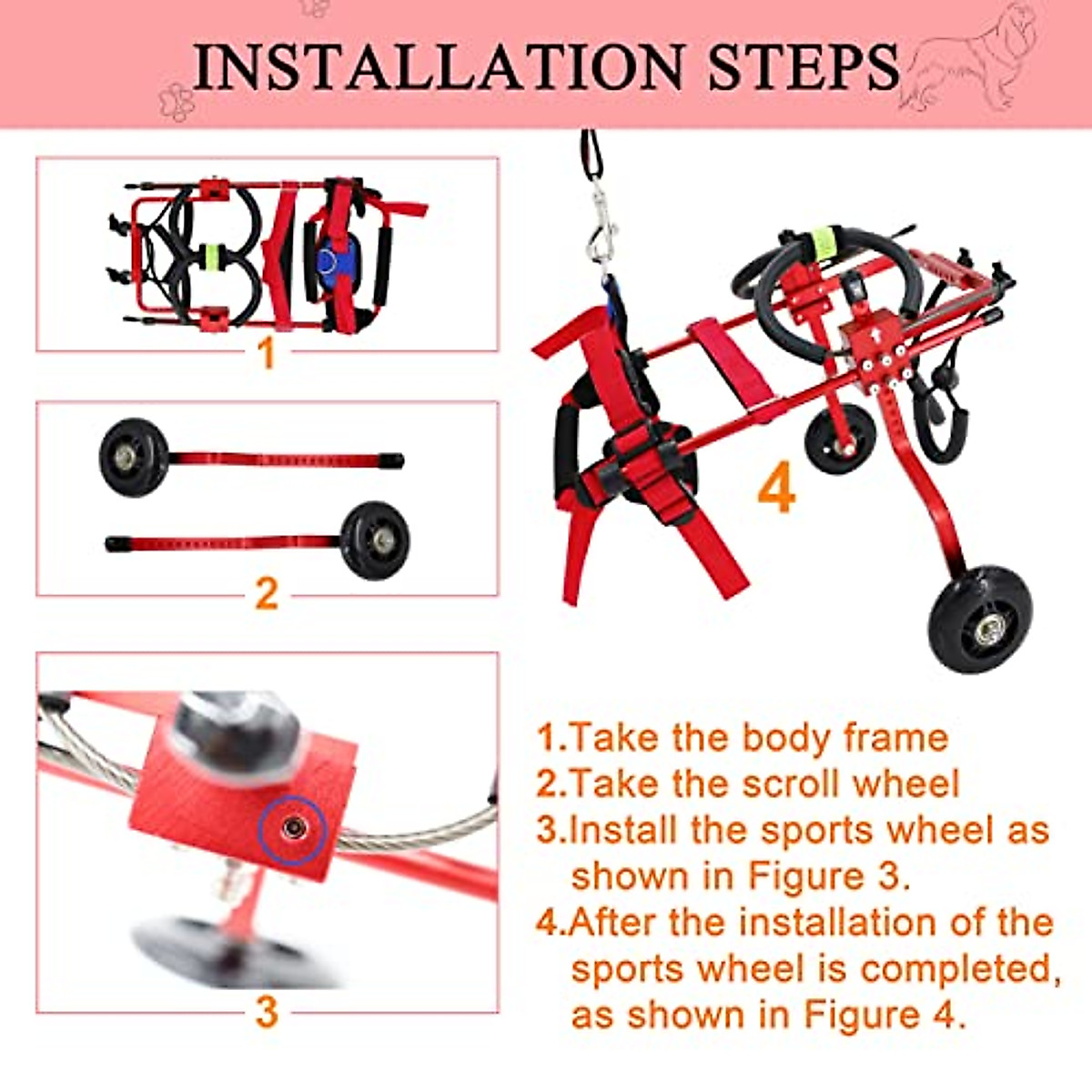 INSTALLATION STEPS

1

2

3

4

1.Take the body frame
2.Take the scroll wheel
3.Install the sports wheel as shown in Figure 3.
4.After the installation of the sports wheel is completed, as shown in Figure 4.