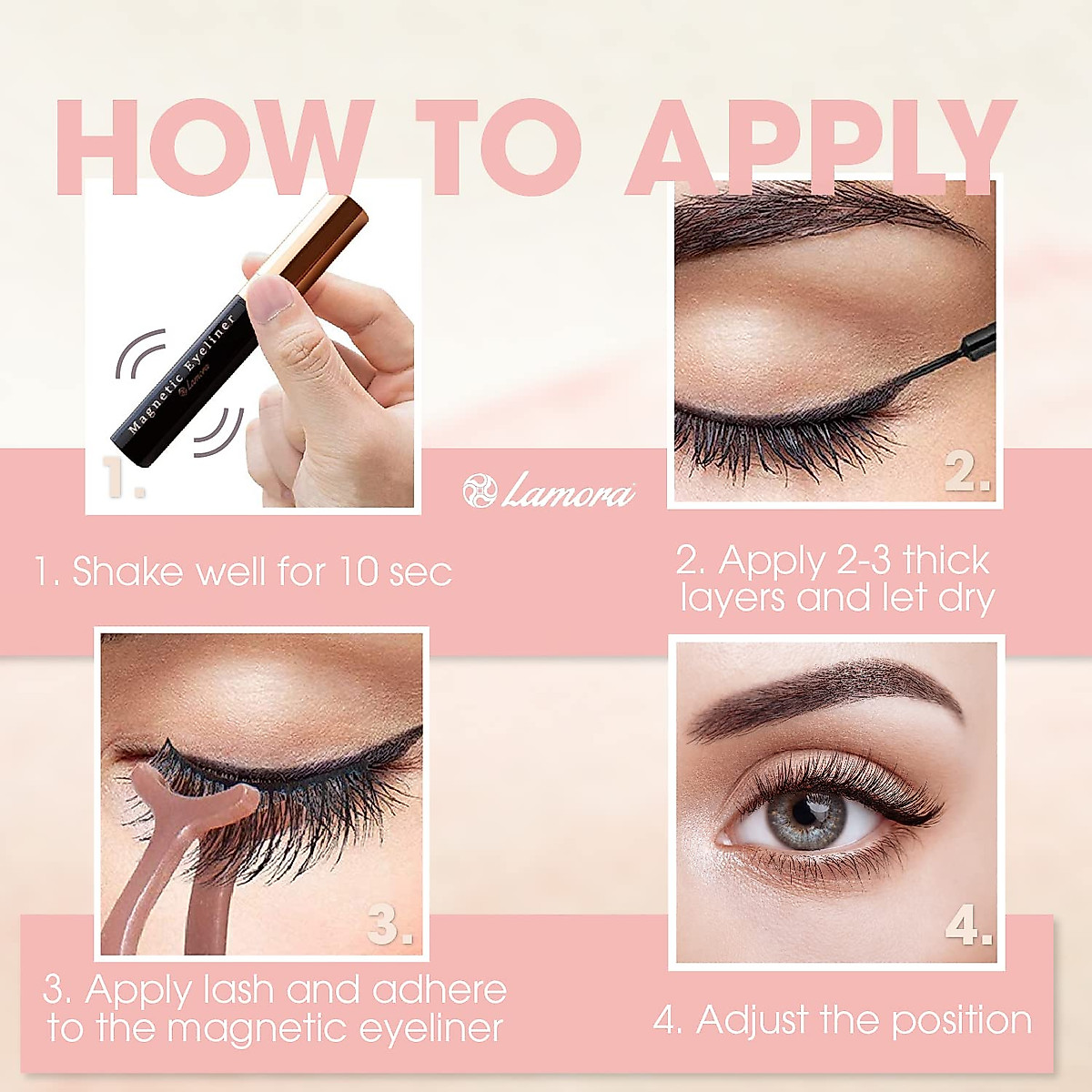 HOW TO APPLY

Magnetic Eyeliner
Lamora

1.

Lamora

2.

1. Shake well for 10 sec

2. Apply 2-3 thick layers and let dry

3.

4.

3. Apply lash and adhere to the magnetic eyeliner

4. Adjust the position