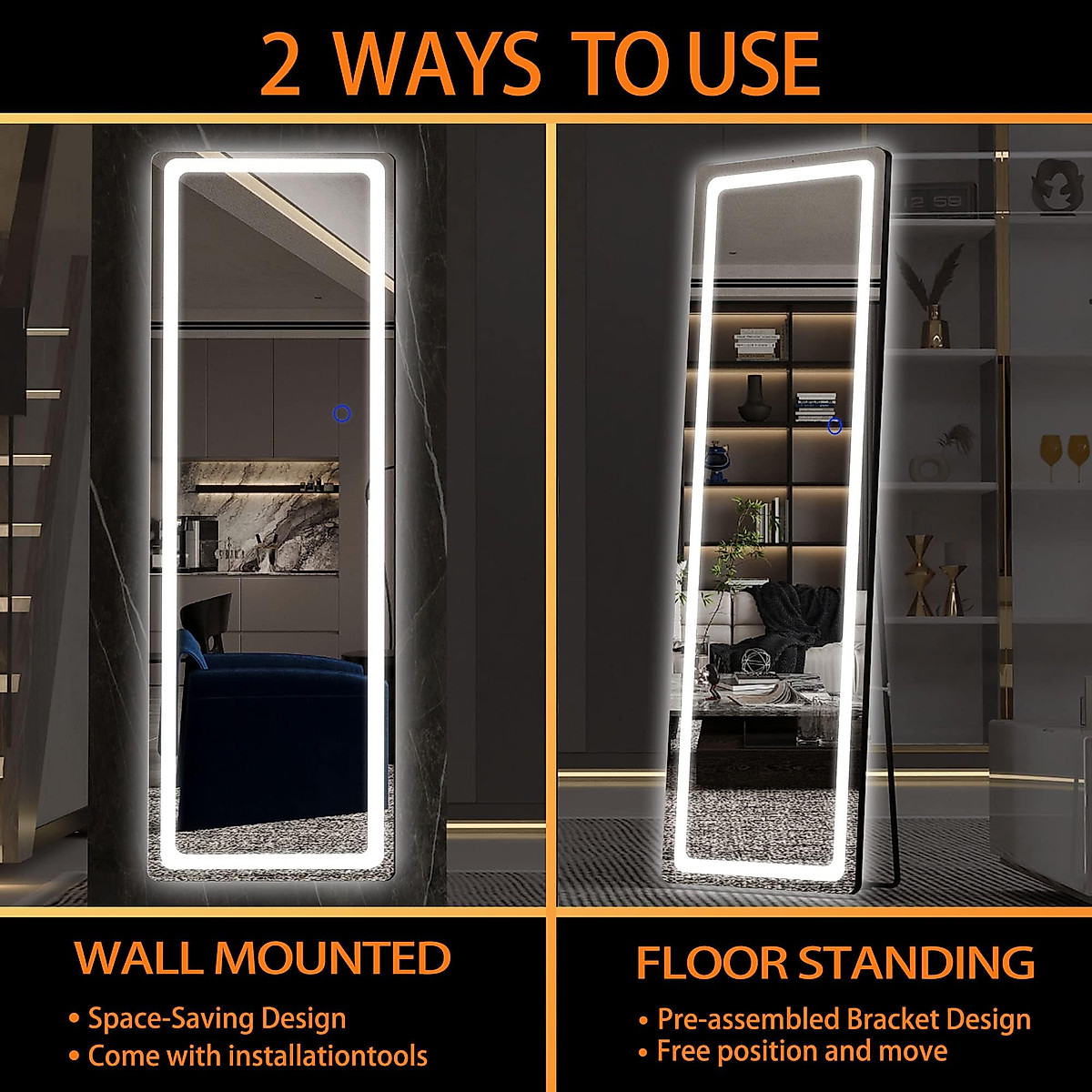 2 WAYS TO USE

12 59

WALL MOUNTED

• Space-Saving Design
• Come with installationtools

FLOOR STANDING

• Pre-assembled Bracket Design
• Free position and move