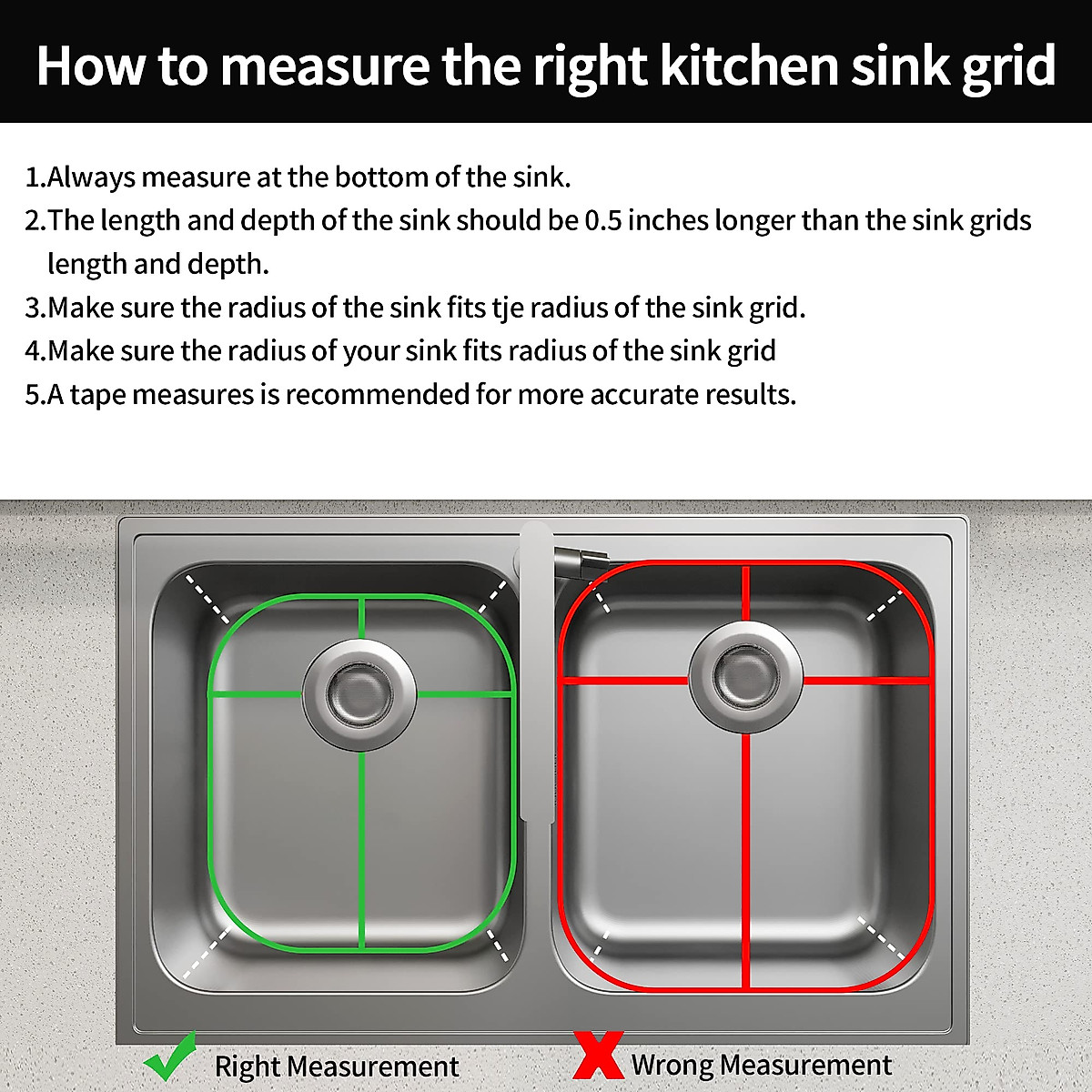 How to measure the right kitchen sink grid

1.Always measure at the bottom of the sink.
2.The length and depth of the sink should be 0.5 inches longer than the sink grids length and depth.
3.Make sure the radius of the sink fits tje radius of the sink grid.
4.Make sure the radius of your sink fits radius of the sink grid
5.A tape measures is recommended for more accurate results.

Right Measurement
Wrong Measurement