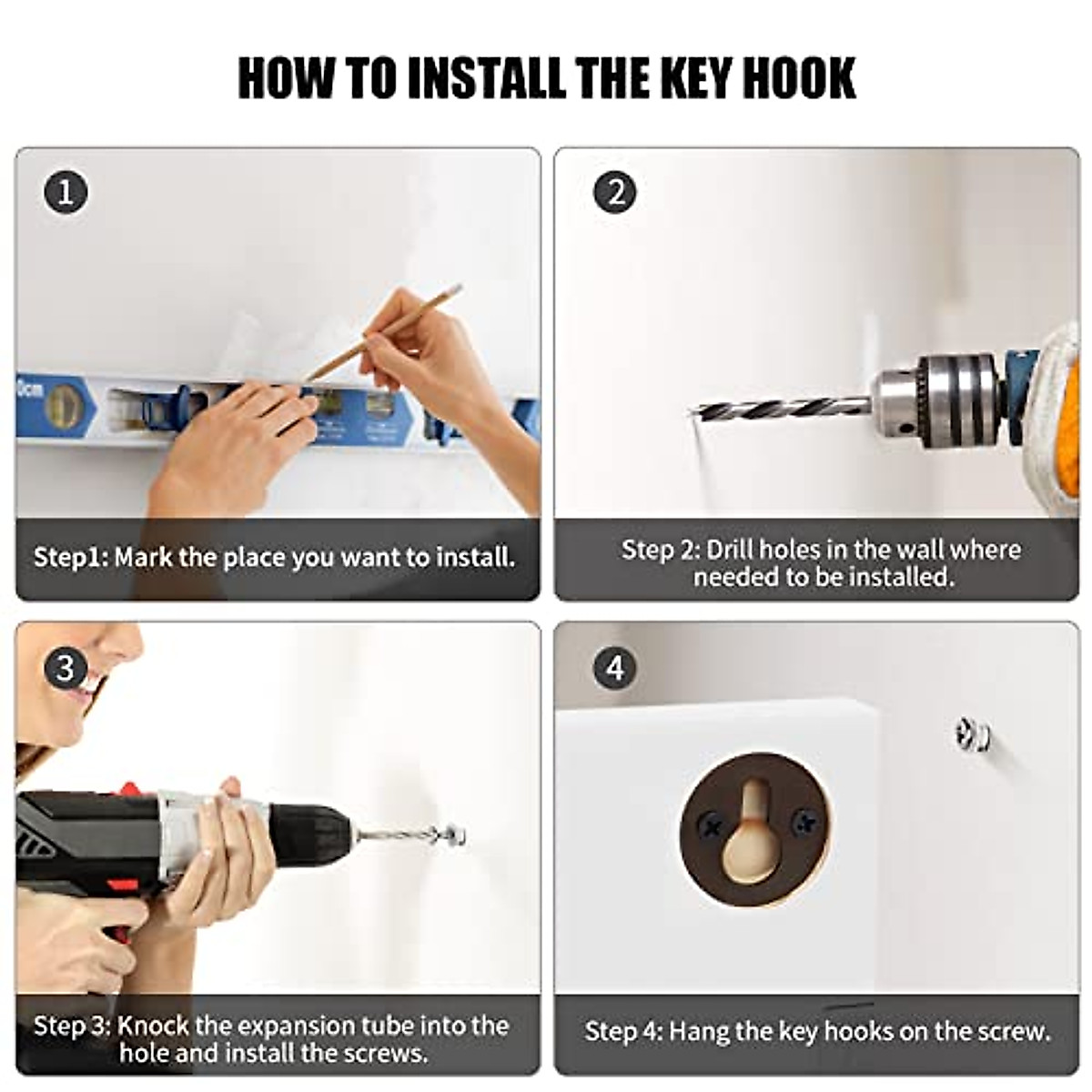 HOW TO INSTALL THE KEY HOOK

1

0cm

Step1: Mark the place you want to install.

2

Step 2: Drill holes in the wall where needed to be installed.

3

Step 3: Knock the expansion tube into the hole and install the screws.

4

Step 4: Hang the key hooks on the screw.