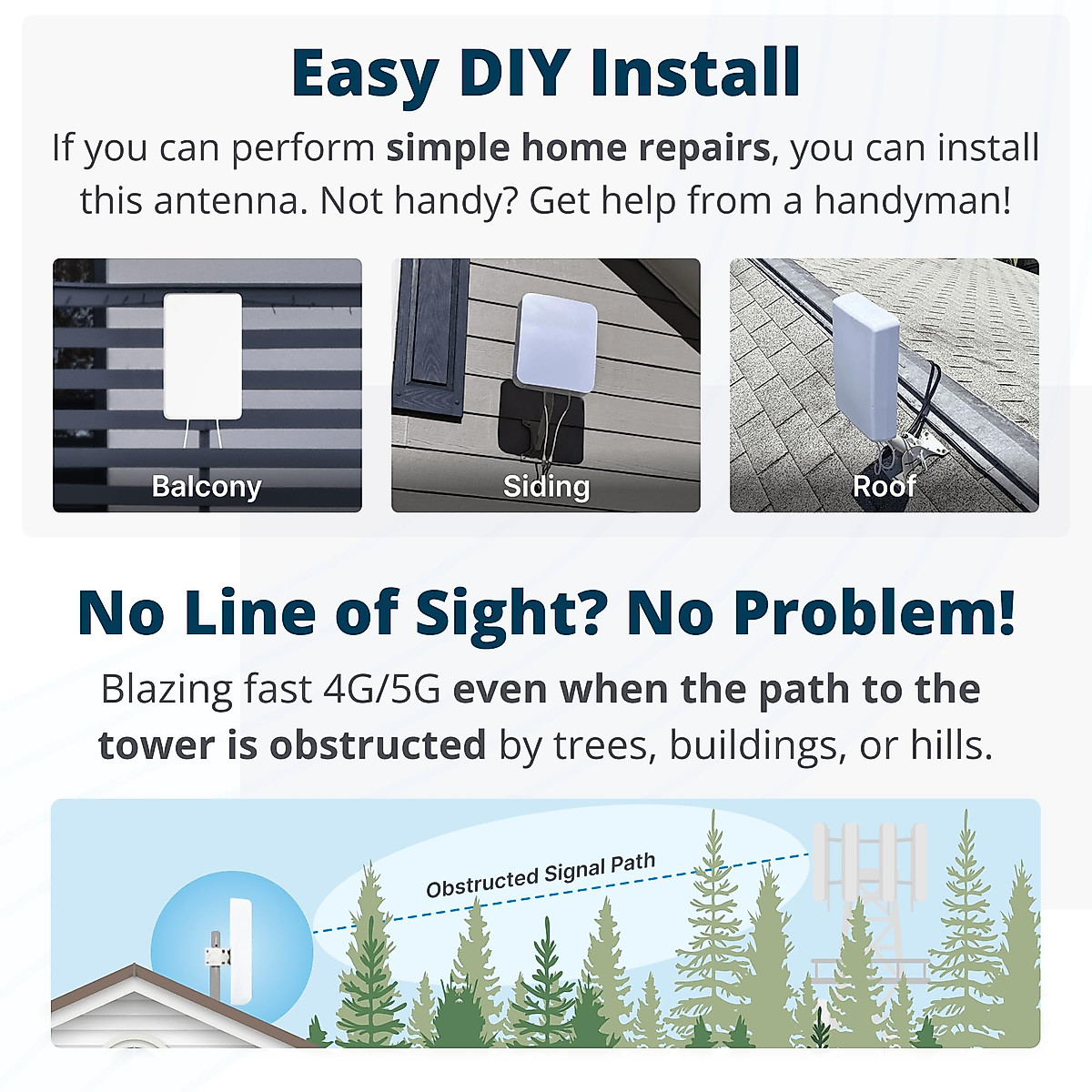 Easy DIY Install

If you can perform simple home repairs, you can install this antenna. Not handy? Get help from a handyman!

Balcony

Siding

Roof

No Line of Sight? No Problem!

Blazing fast 4G/5G even when the path to the tower is obstructed by trees, buildings, or hills.

Obstructed Signal Path