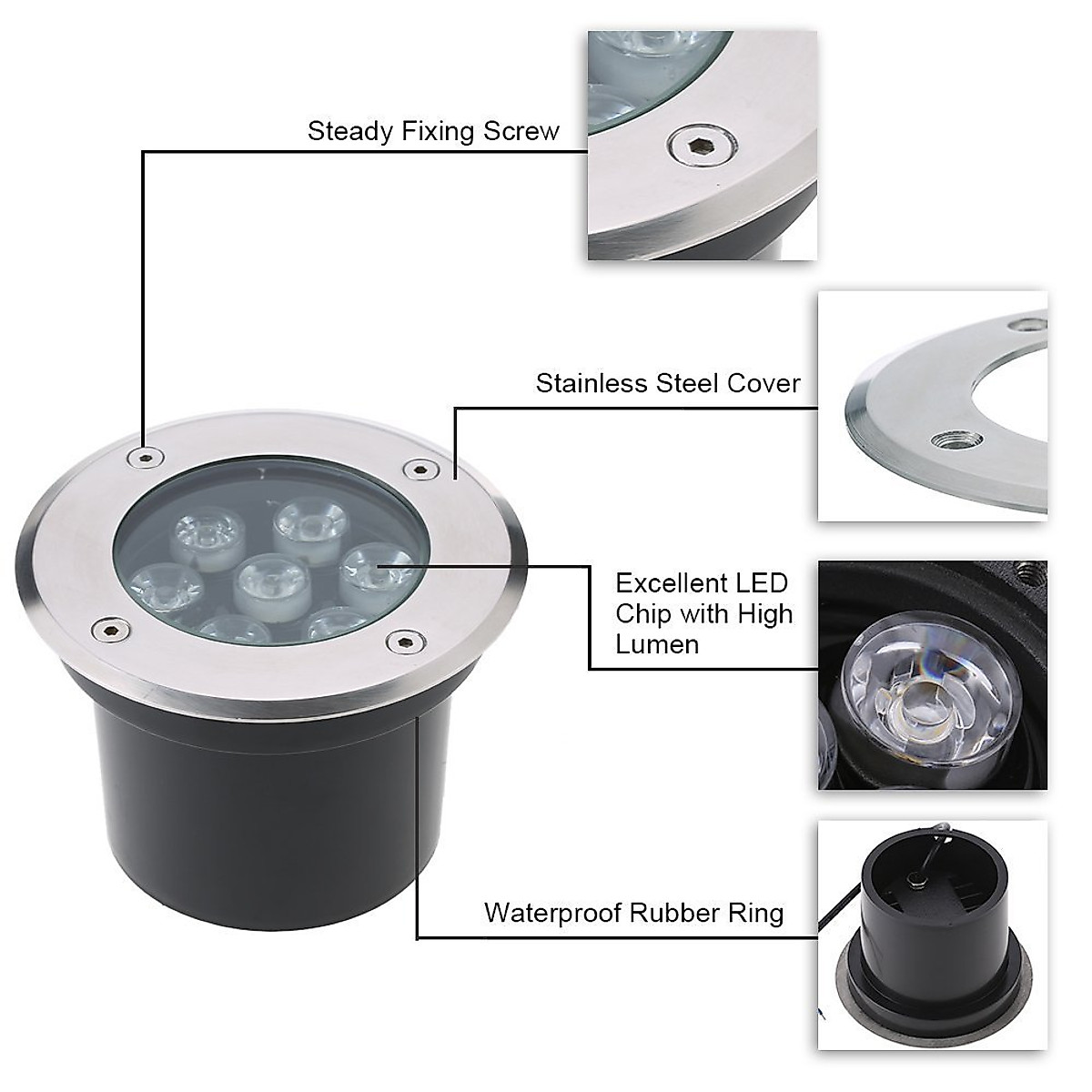 Steady Fixing Screw

Stainless Steel Cover

Excellent LED Chip with High Lumen

Waterproof Rubber Ring