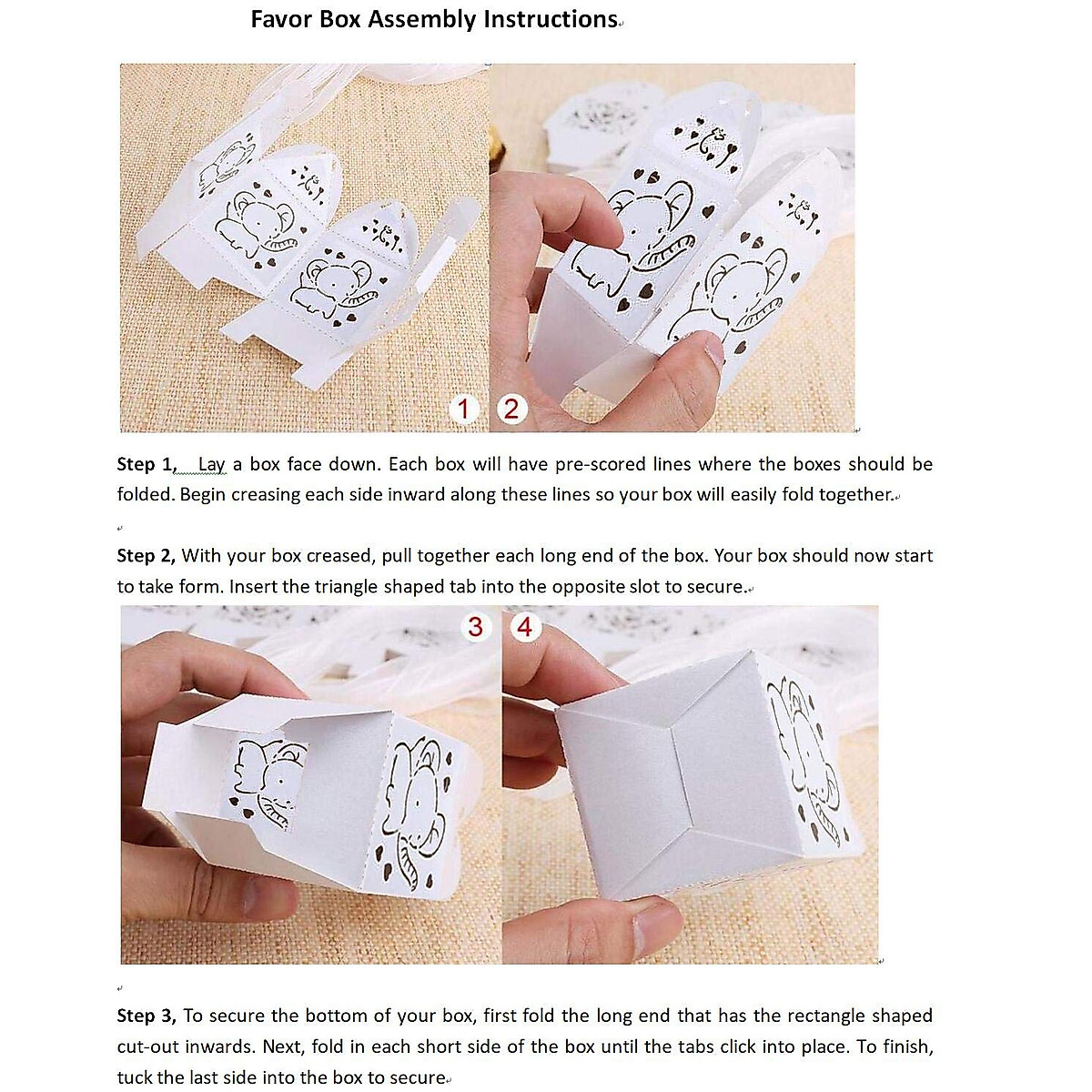 Favor Box Assembly Instructions

1 2

Step 1, Lay a box face down. Each box will have pre-scored lines where the boxes should be folded. Begin creasing each side inward along these lines so your box will easily fold together.

Step 2, With your box creased, pull together each long end of the box. Your box should now start to take form. Insert the triangle shaped tab into the opposite slot to secure.

3 4

Step 3, To secure the bottom of your box, first fold the long end that has the rectangle shaped cut-out inwards. Next, fold in each short side of the box until the tabs click into place. To finish, tuck the last side into the box to secure