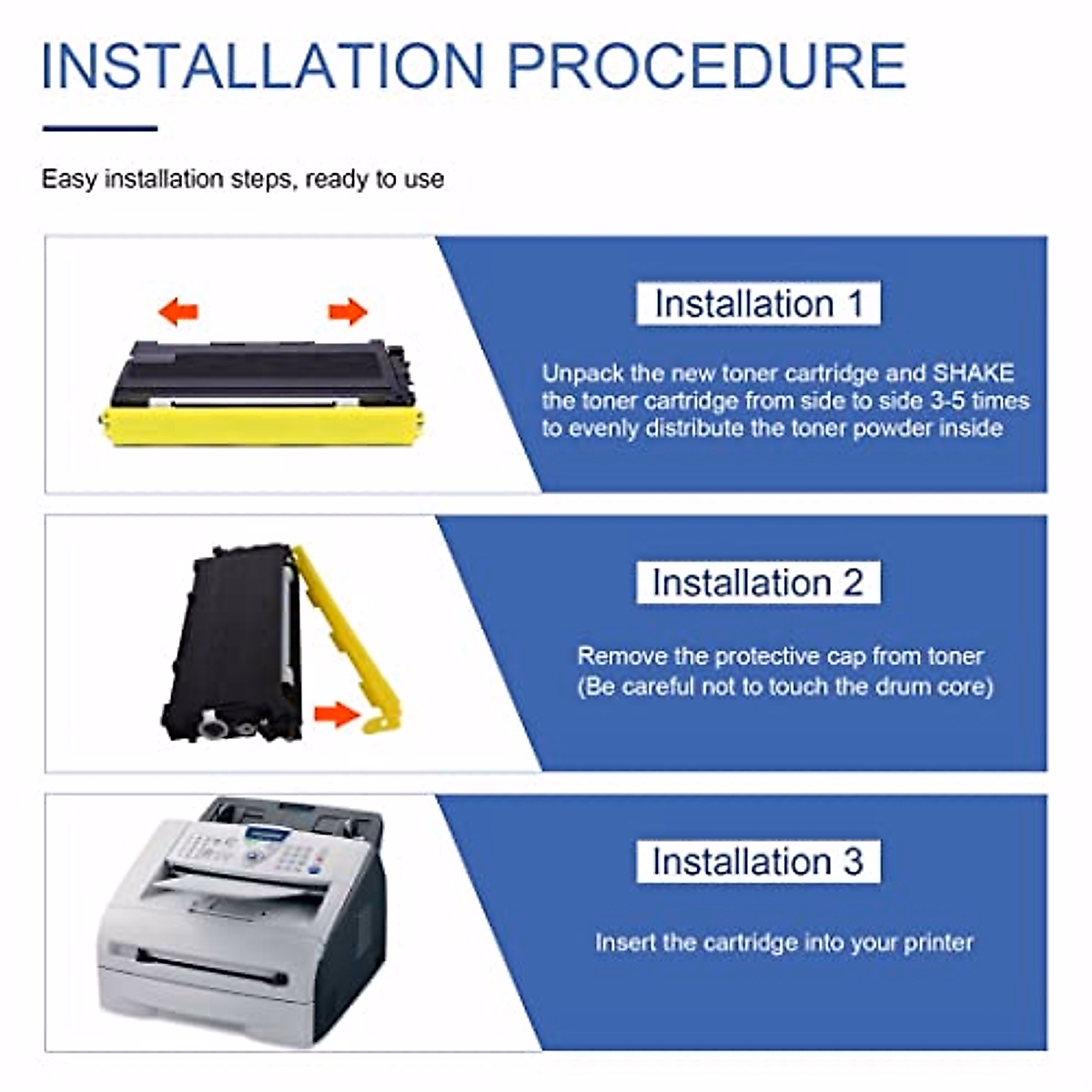 INSTALLATION PROCEDURE

Easy installation steps, ready to use

Installation 1

Unpack the new toner cartridge and SHAKE the toner cartridge from side to side 3-5 times to evenly distribute the toner powder inside

Installation 2

Remove the protective cap from toner (Be careful not to touch the drum core)

Installation 3

Insert the cartridge into your printer