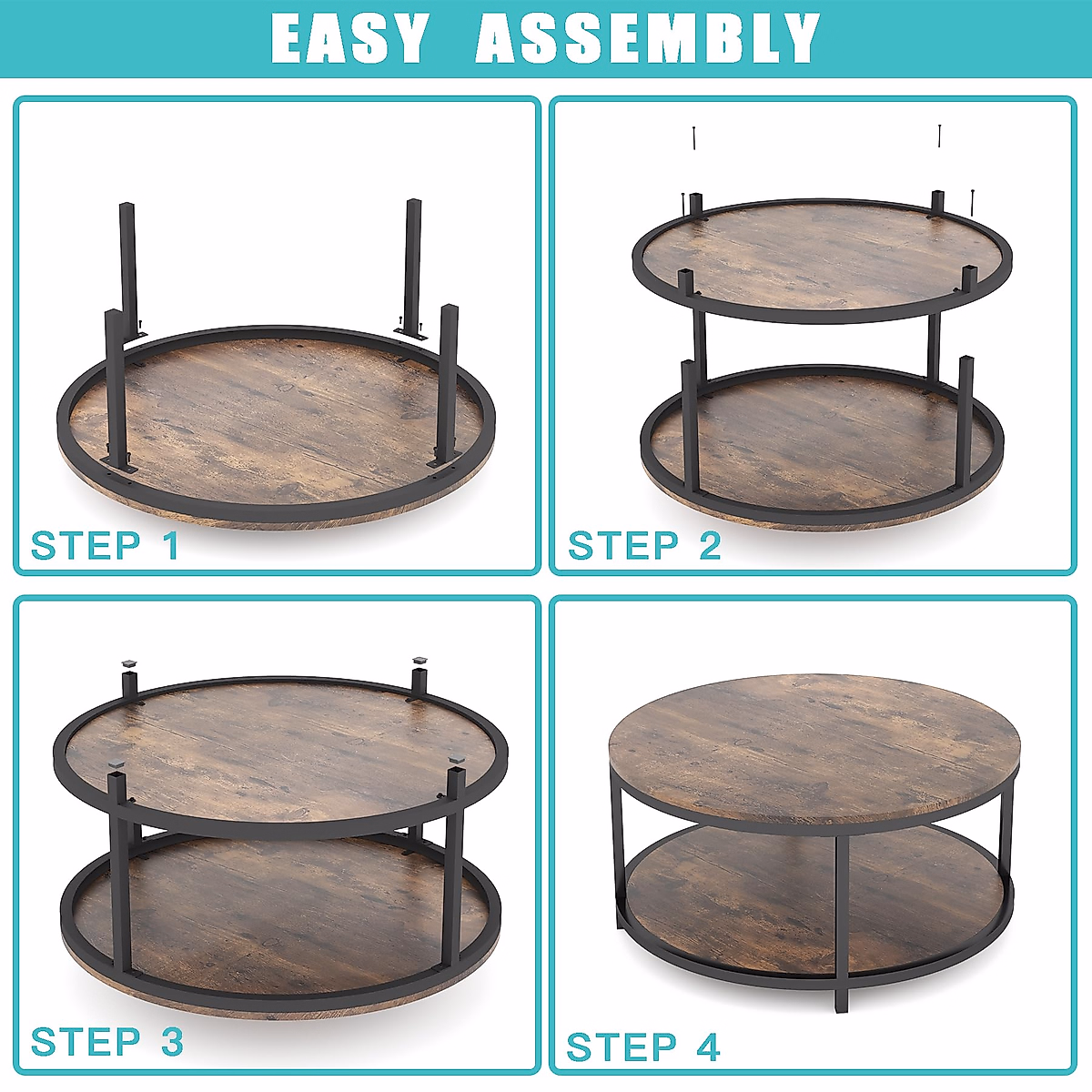 EASY ASSEMBLY

STEP 1

STEP 2

STEP 3

STEP 4