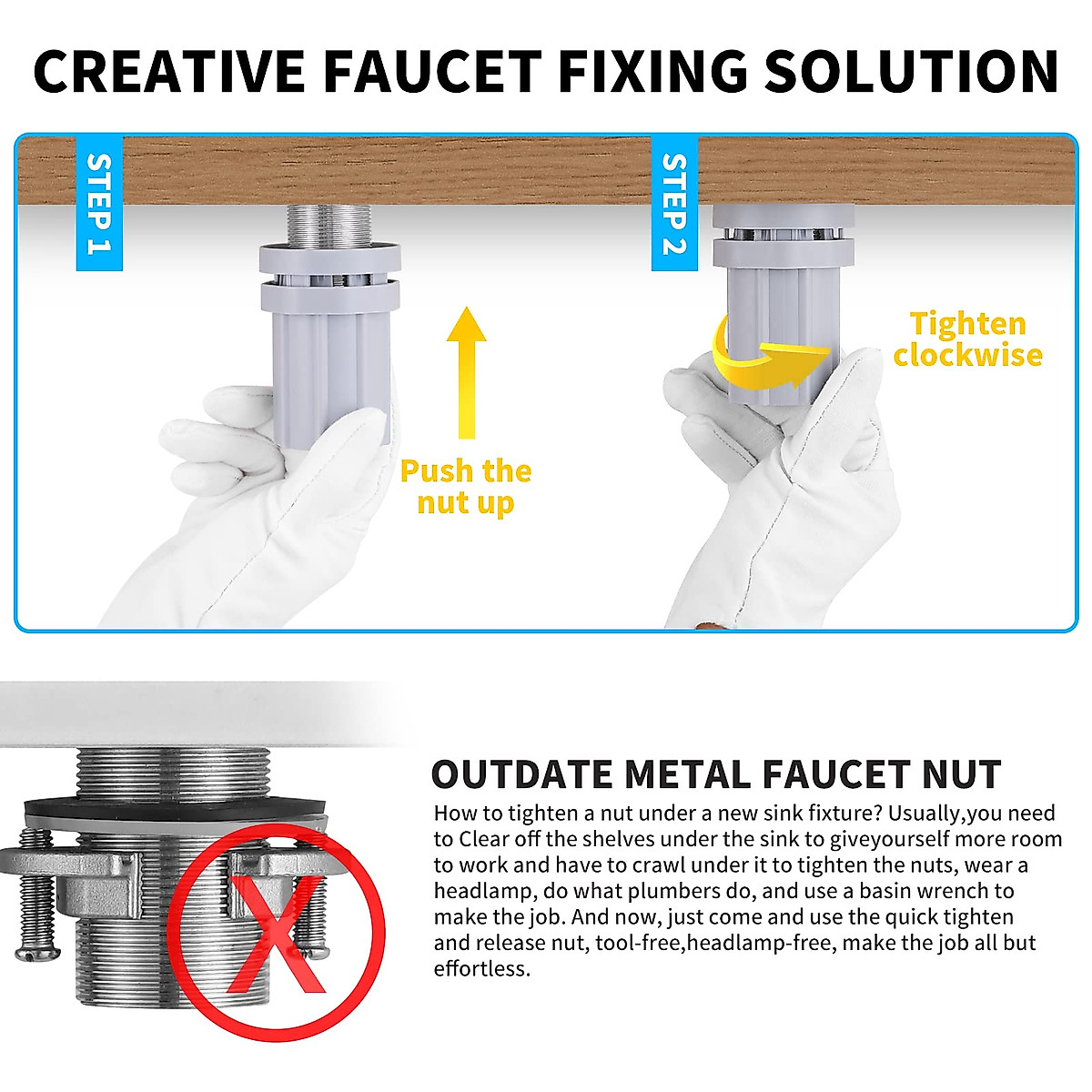 CREATIVE FAUCET FIXING SOLUTION

STEP 1

Push the nut up

STEP 2

Tighten clockwise

X

OUTDATE METAL FAUCET NUT

How to tighten a nut under a new sink fixture? Usually,you need to Clear off the shelves under the sink to giveyourself more room to work and have to crawl under it to tighten the nuts, wear a headlamp, do what plumbers do, and use a basin wrench to make the job. And now, just come and use the quick tighten and release nut, tool-free,headlamp-free, make the job all but effortless.