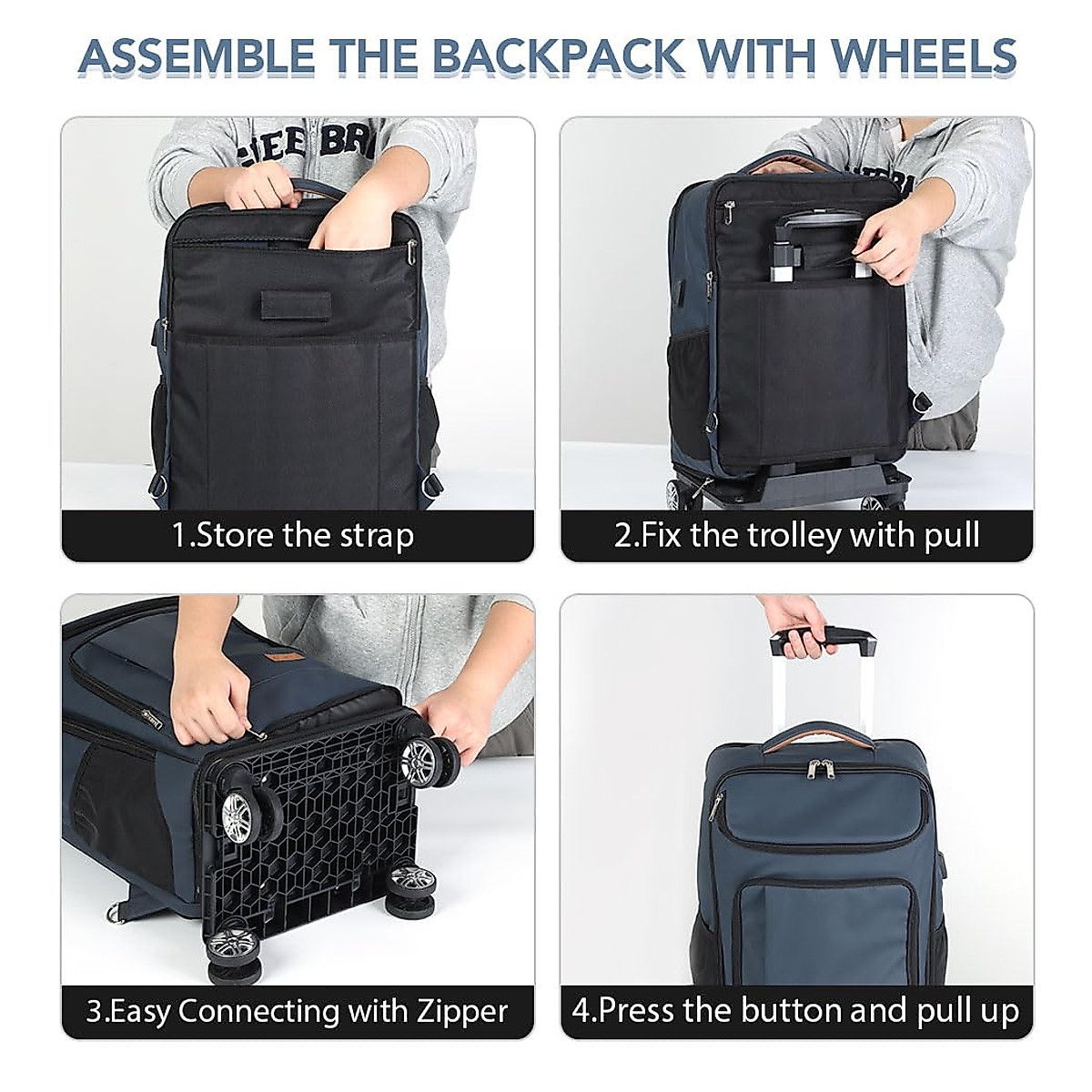 ASSEMBLE THE BACKPACK WITH WHEELS

1.Store the strap

2.Fix the trolley with pull

3.Easy Connecting with Zipper

4.Press the button and pull up