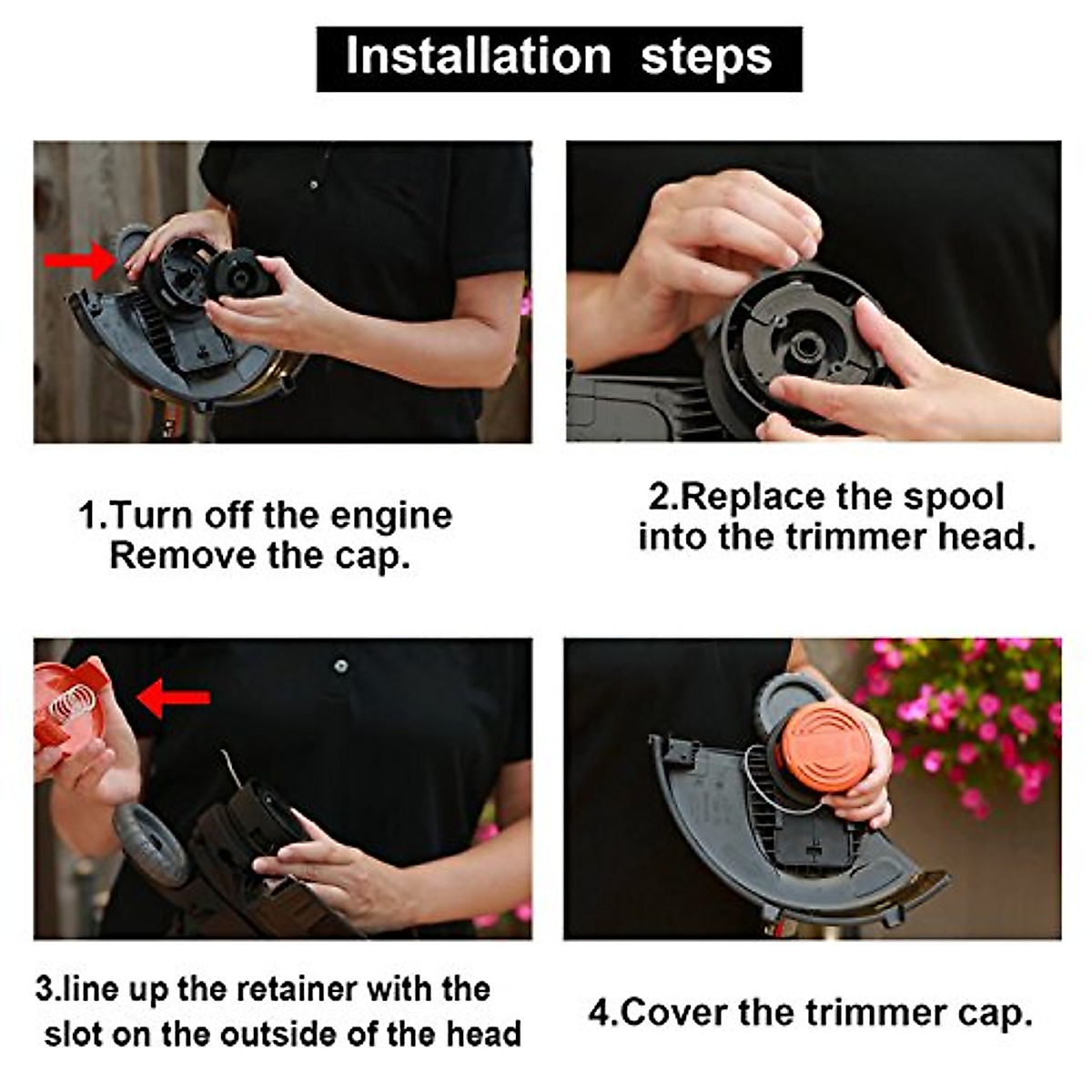 Installation steps

1.Turn off the engine
Remove the cap.

2.Replace the spool
into the trimmer head.

3.line up the retainer with the
slot on the outside of the head

4.Cover the trimmer cap.