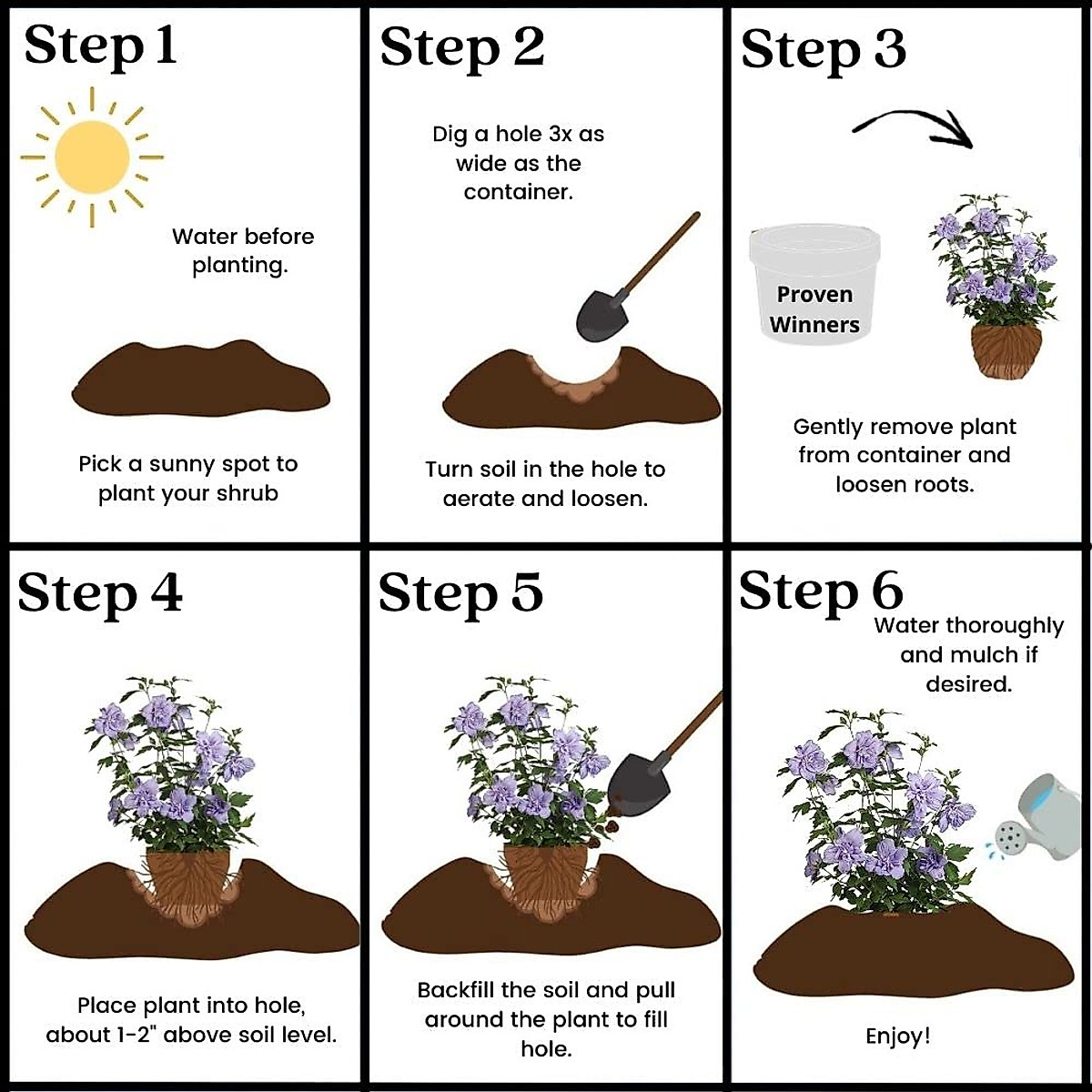 Step 1

Water before planting.

Pick a sunny spot to plant your shrub

Step 2

Dig a hole 3x as wide as the container.

Turn soil in the hole to aerate and loosen.

Step 3

Proven Winners

Gently remove plant from container and loosen roots.

Step 4

Place plant into hole, about 1-2" above soil level.

Step 5

Backfill the soil and pull around the plant to fill hole.

Step 6

Water thoroughly and mulch if desired.

Enjoy!