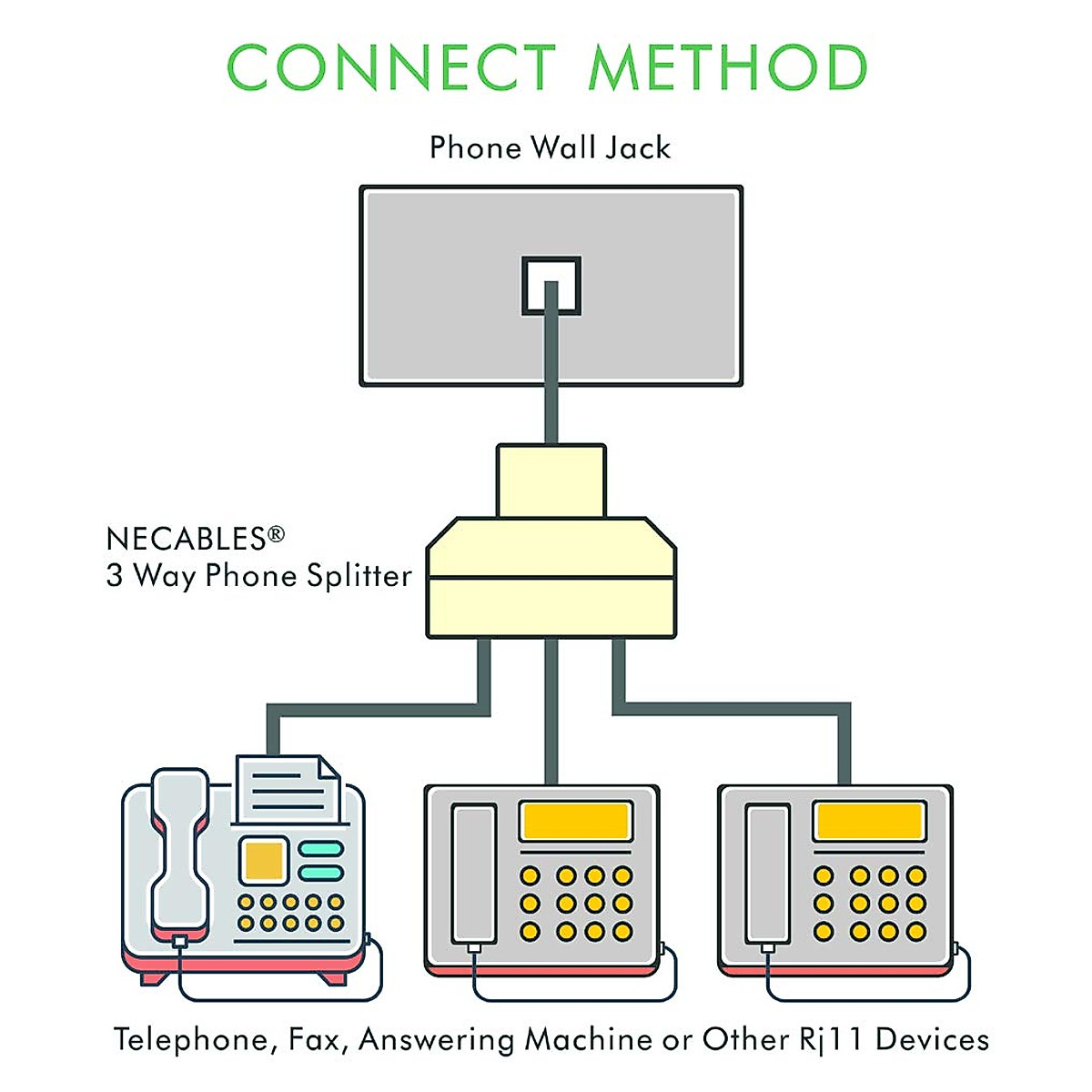 CONNECT METHOD

Phone Wall Jack

NECABLES®
3 Way Phone Splitter

Telephone, Fax, Answering Machine or Other Rj11 Devices