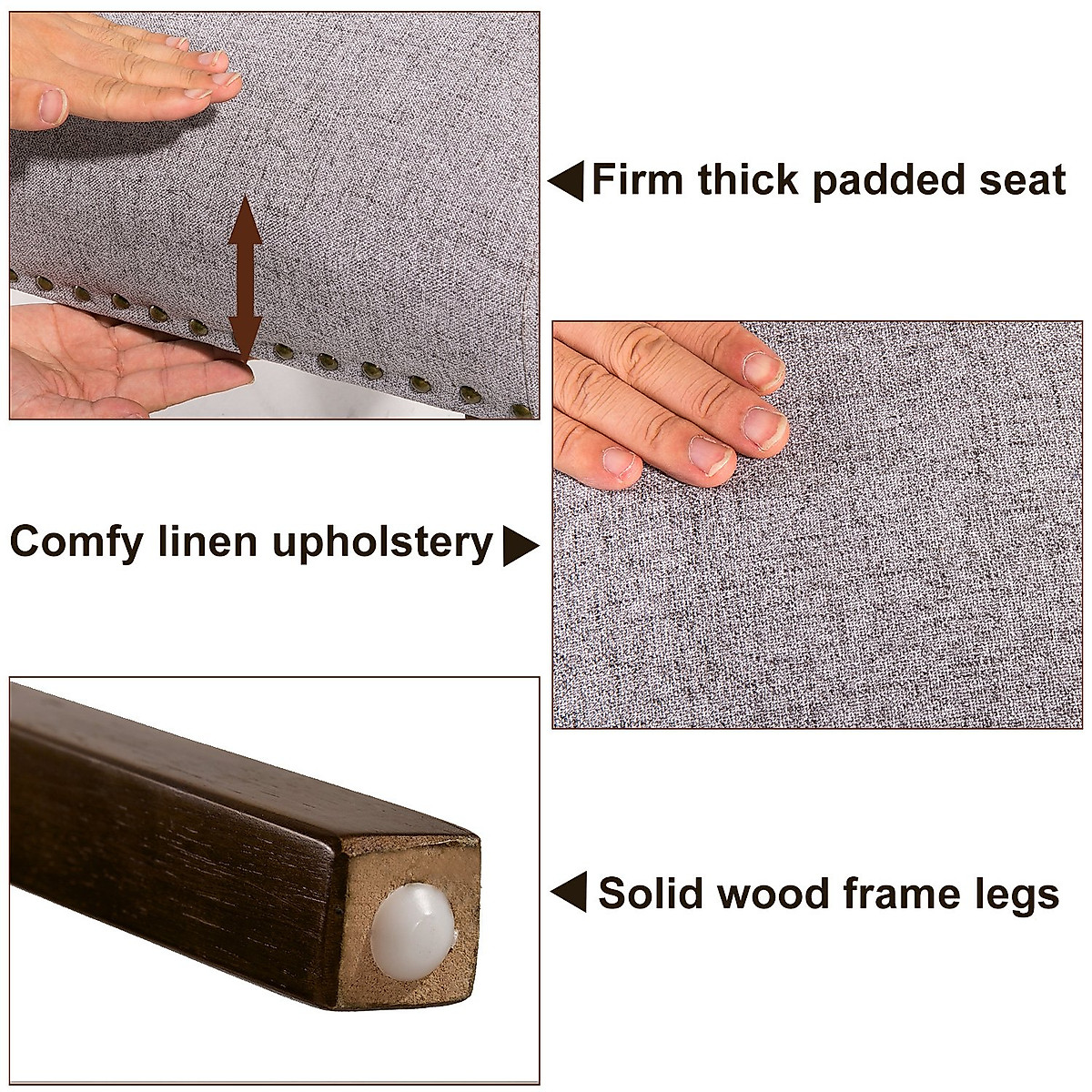 Firm thick padded seat

Comfy linen upholstery

Solid wood frame legs