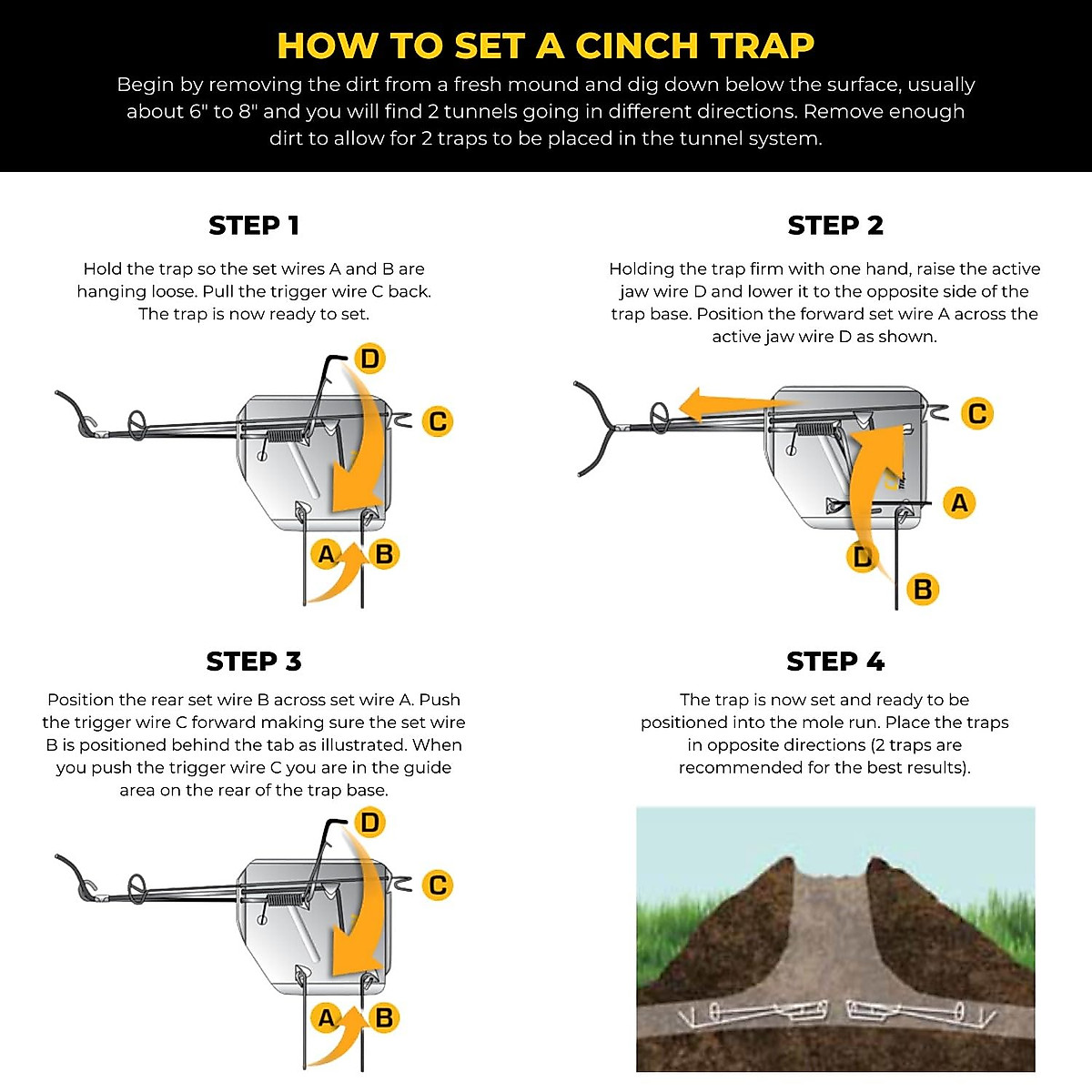 HOW TO SET A CINCH TRAP

Begin by removing the dirt from a fresh mound and dig down below the surface, usually about 6" to 8" and you will find 2 tunnels going in different directions. Remove enough dirt to allow for 2 traps to be placed in the tunnel system.

STEP 1

Hold the trap so the set wires A and B are hanging loose. Pull the trigger wire C back. The trap is now ready to set.

D
C
A
B

STEP 2

Holding the trap firm with one hand, raise the active jaw wire D and lower it to the opposite side of the trap base. Position the forward set wire A across the active jaw wire D as shown.

C
A
D
B

STEP 3

Position the rear set wire B across set wire A. Push the trigger wire C forward making sure the set wire B is positioned behind the tab as illustrated. When you push the trigger wire C you are in the guide area on the rear of the trap base.

D
C
A
B

STEP 4

The trap is now set and ready to be positioned into the mole run. Place the traps in opposite directions (2 traps are recommended for the best results).