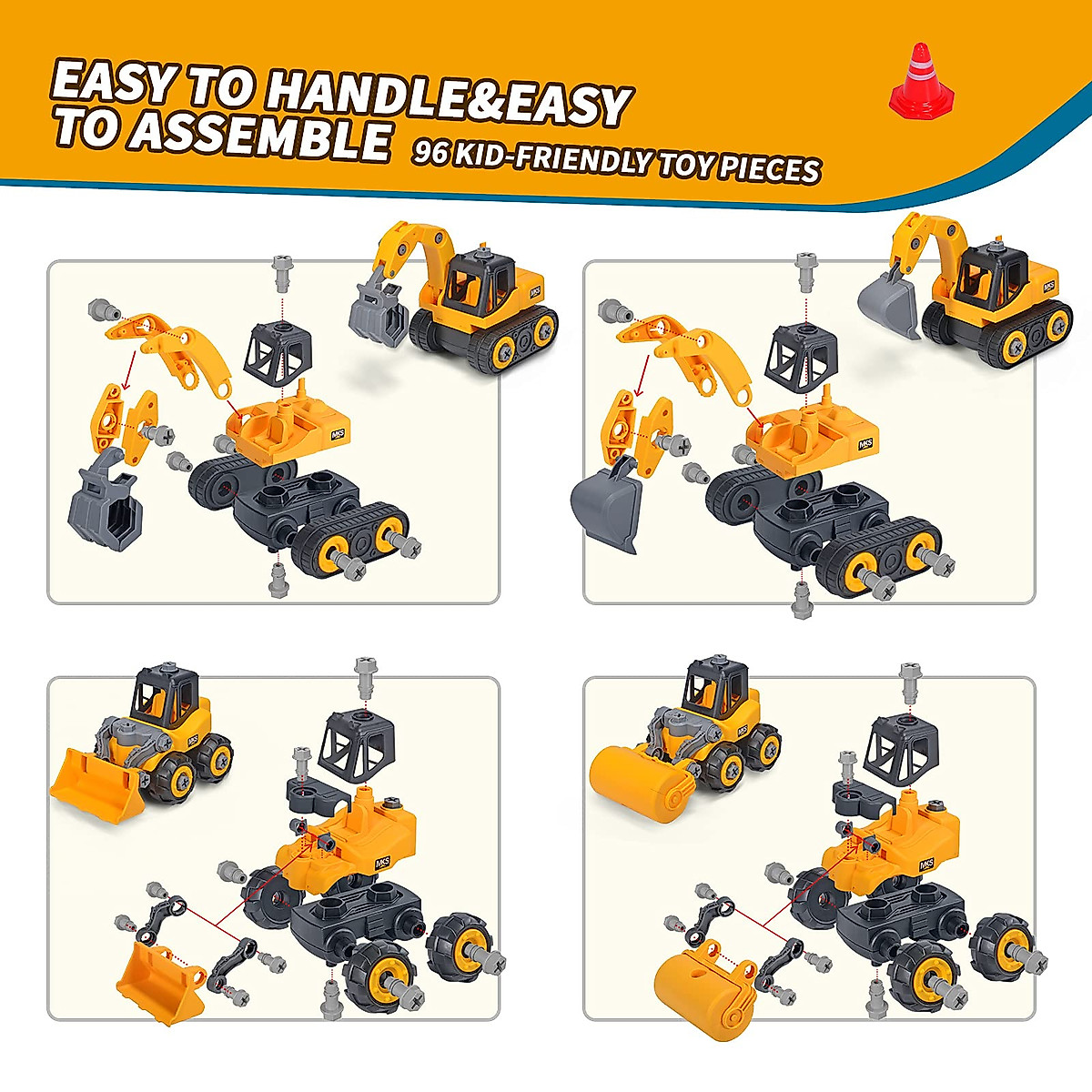 EASY TO HANDLE&EASY TO ASSEMBLE

96 KID-FRIENDLY TOY PIECES

MKS

MKS

MKS

MKS

MKS

MKS

MKS

MKS