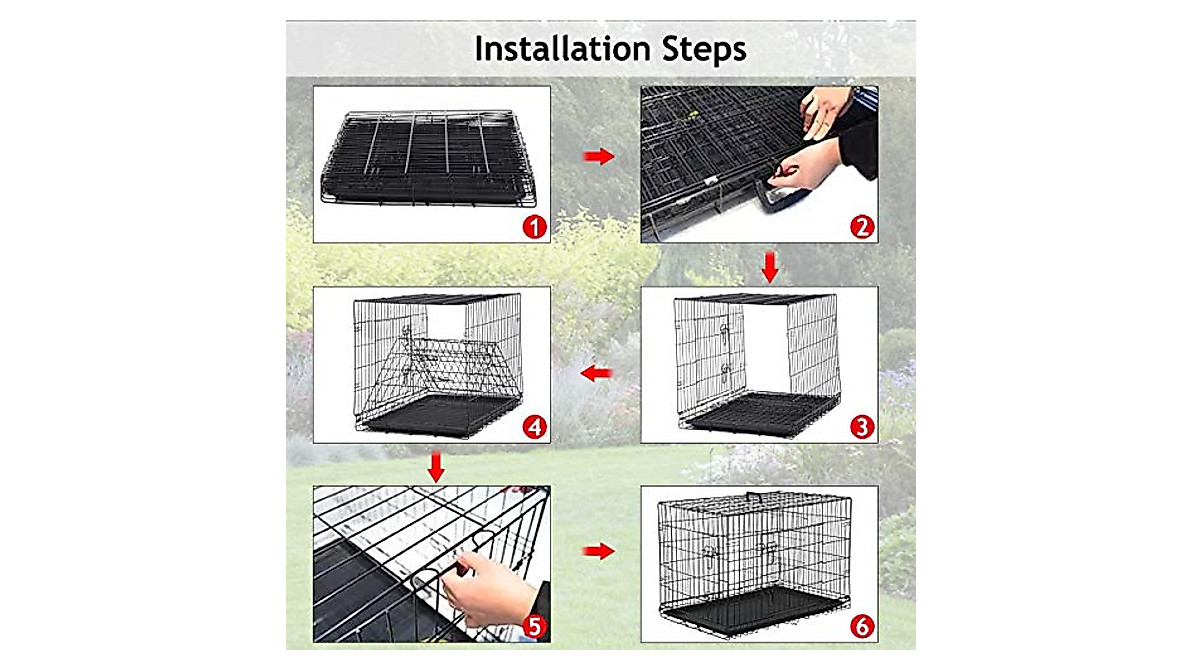 Installation Steps

1

2

3

4

5

6