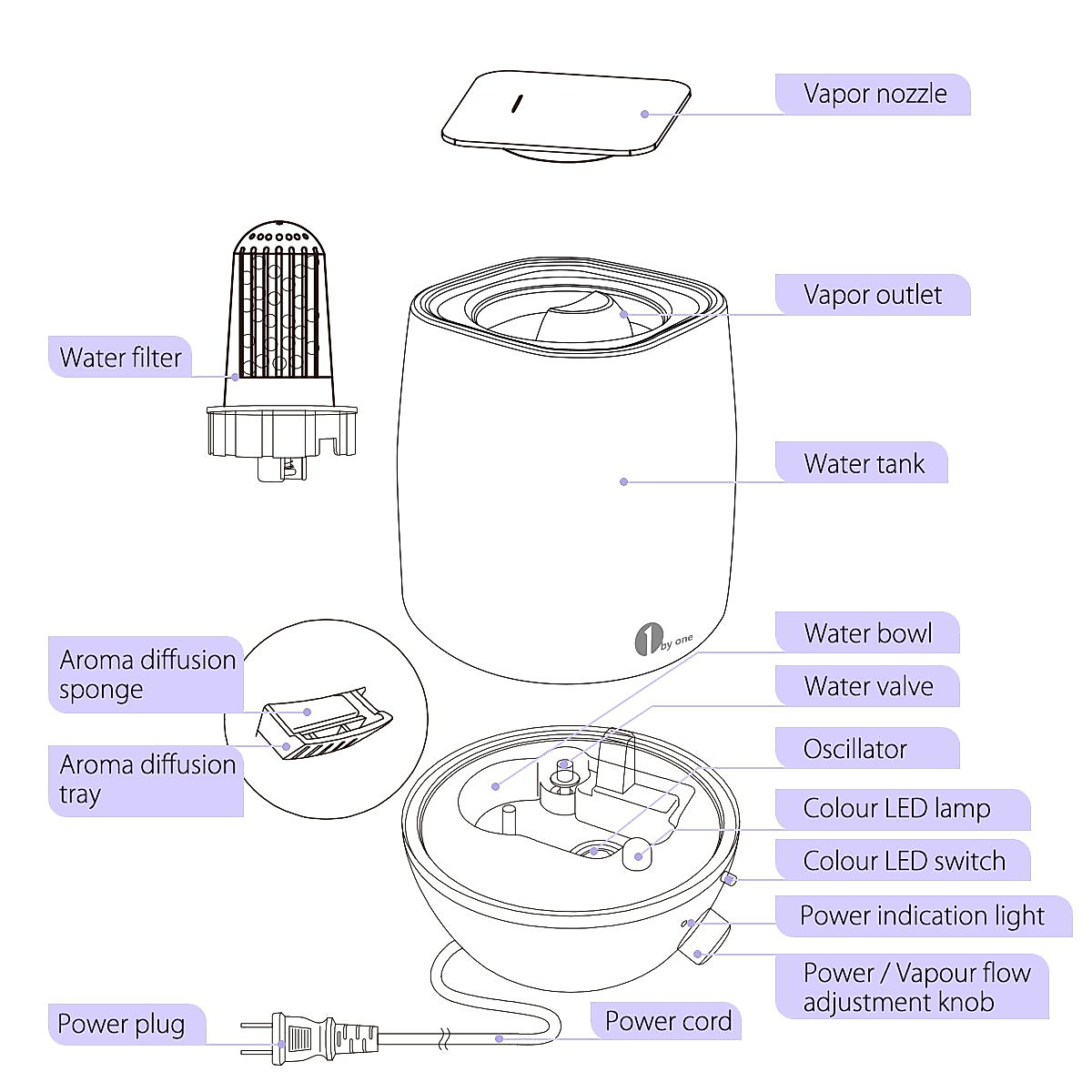 Vapor nozzle

Water filter

Vapor outlet

Water tank

1 by one

Aroma diffusion sponge

Aroma diffusion tray

Water bowl

Water valve

Oscillator

Colour LED lamp

Colour LED switch

Power indication light

Power / Vapour flow adjustment knob

Power plug

Power cord