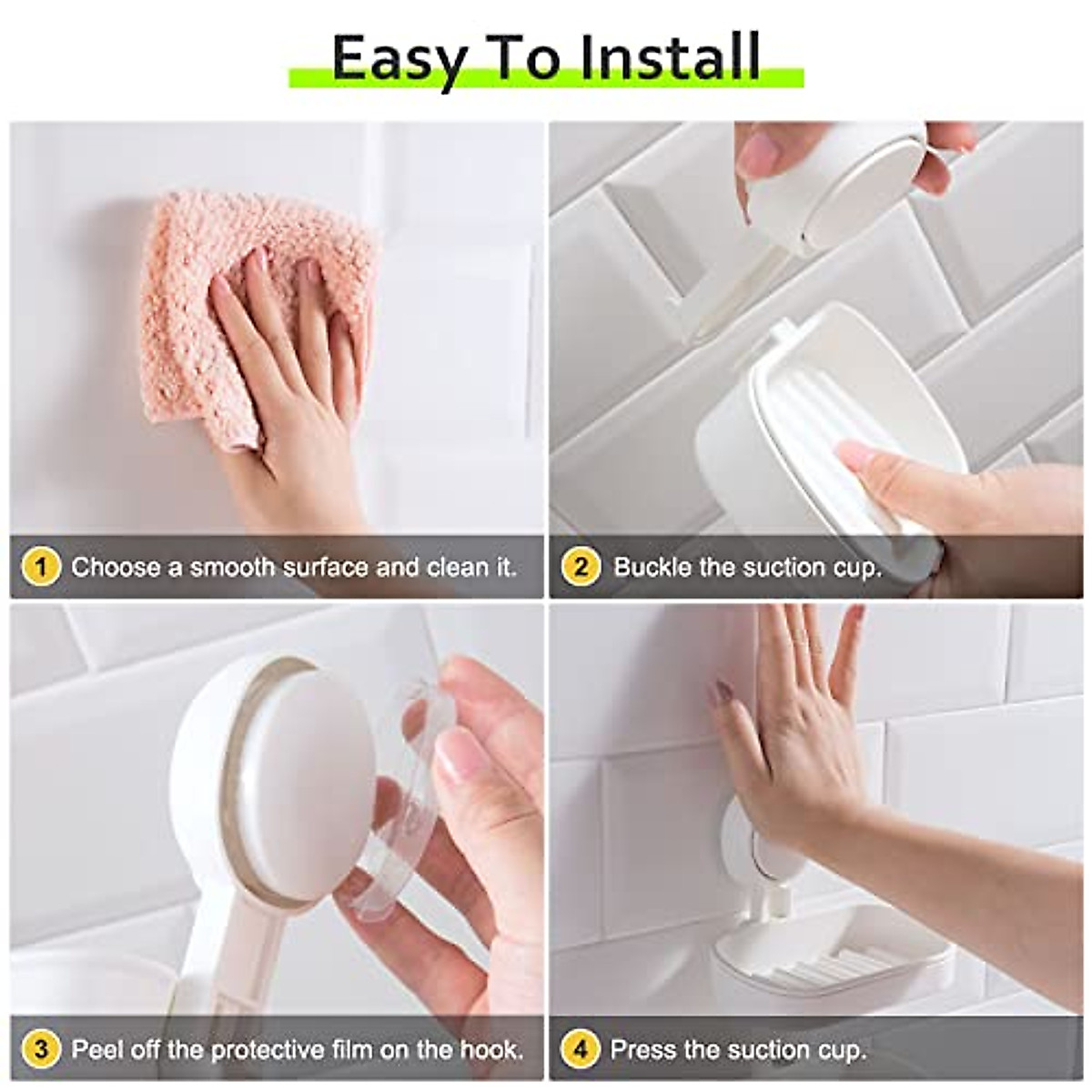 Easy To Install

1 Choose a smooth surface and clean it.

2 Buckle the suction cup.

3 Peel off the protective film on the hook.

4 Press the suction cup.