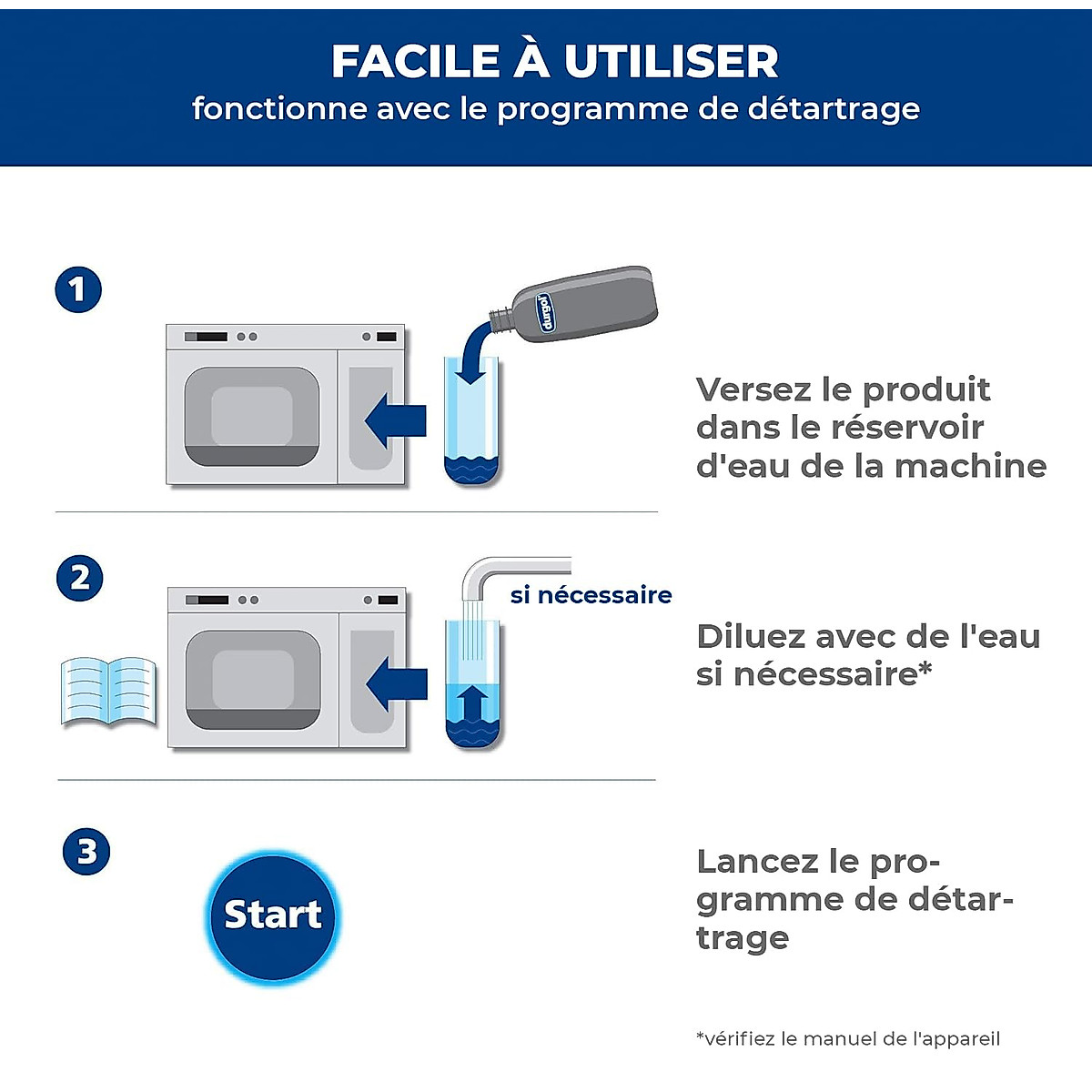 FACILE À UTILISER
fonctionne avec le programme de détartrage

1

durgol

Versez le produit dans le réservoir d'eau de la machine

2

si nécessaire

Diluez avec de l'eau si nécessaire*

3

Start

Lancez le programme de détartrage

*vérifiez le manuel de l'appareil