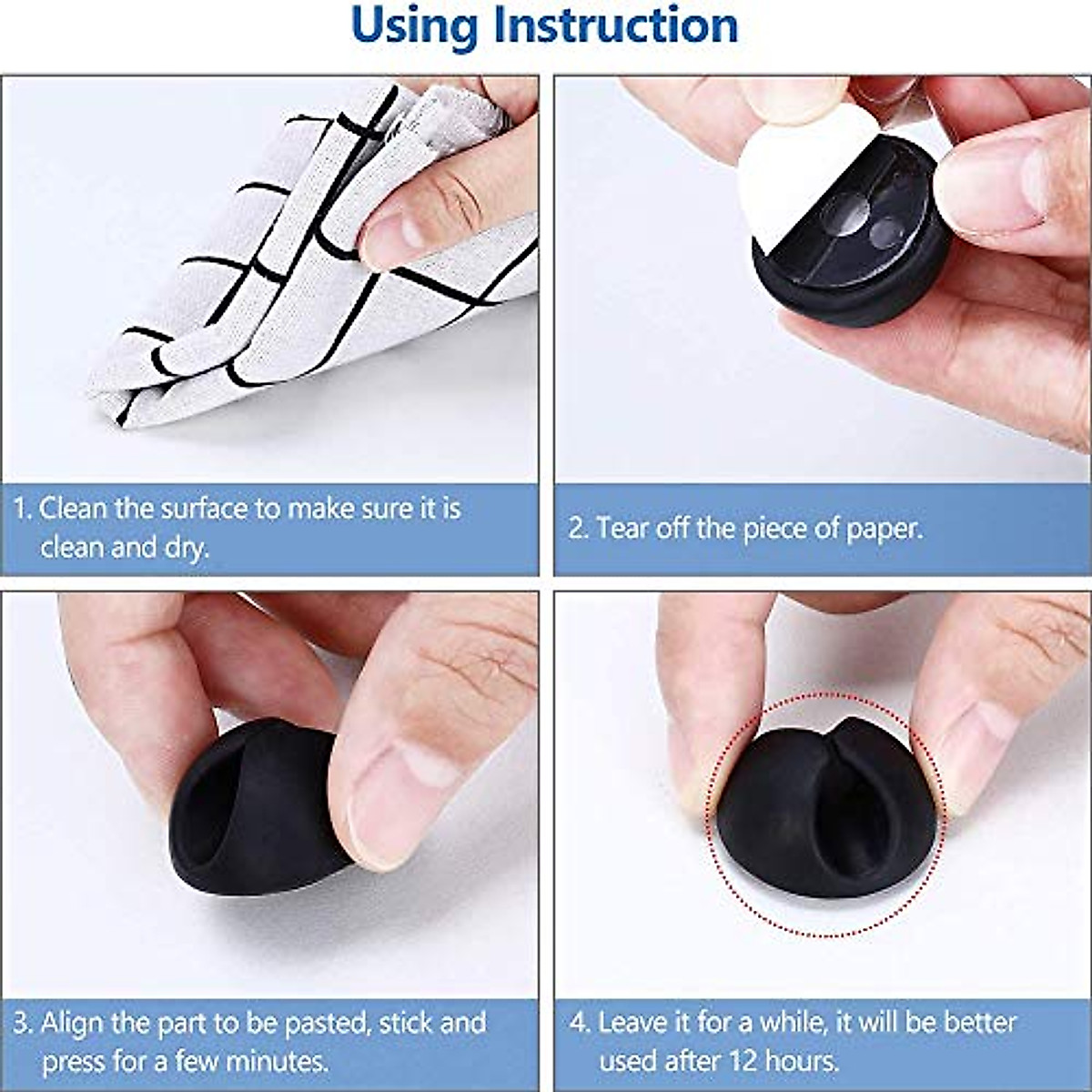 Using Instruction

1. Clean the surface to make sure it is clean and dry.

2. Tear off the piece of paper.

3. Align the part to be pasted, stick and press for a few minutes.

4. Leave it for a while, it will be better used after 12 hours.