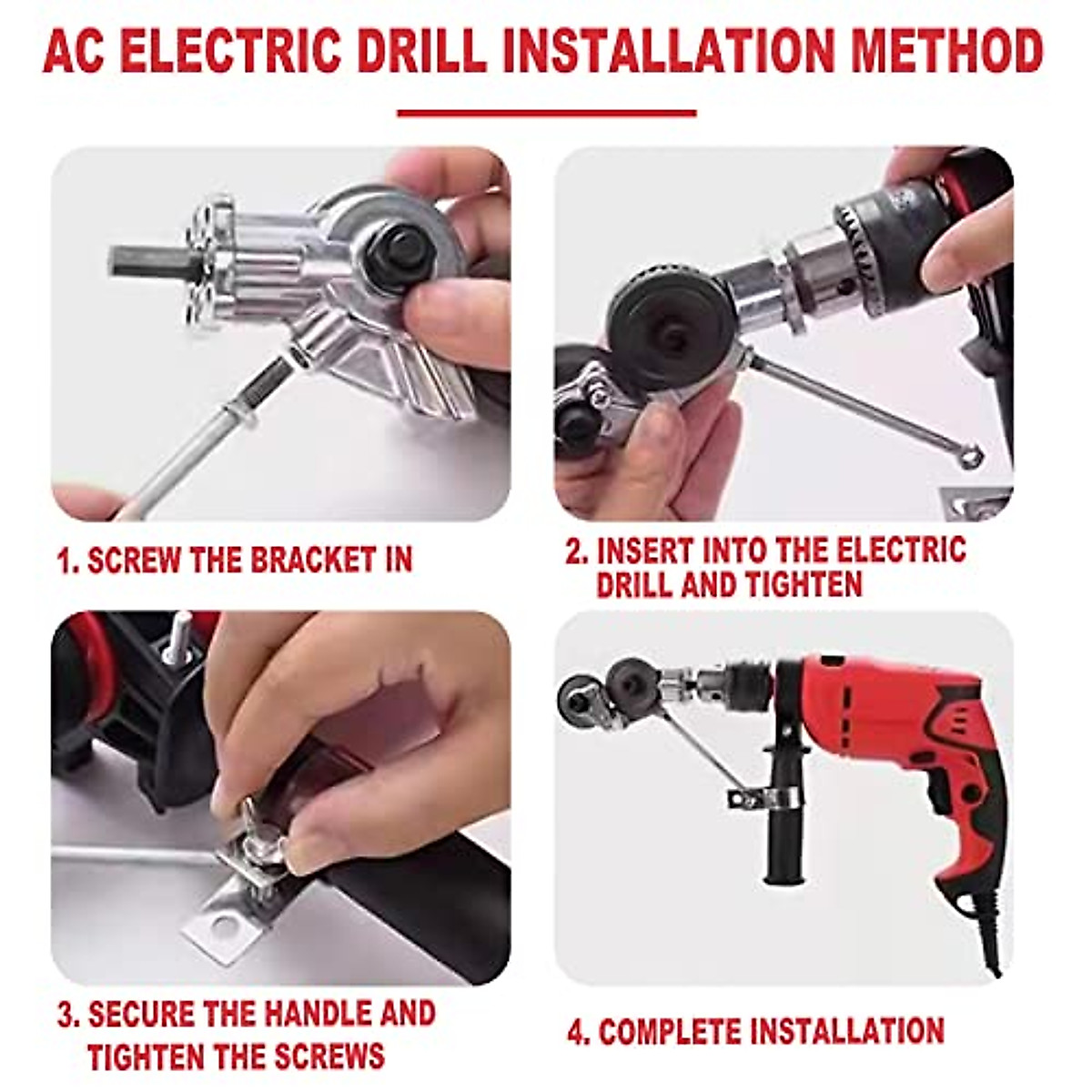 AC ELECTRIC DRILL INSTALLATION METHOD

1. SCREW THE BRACKET IN

2. INSERT INTO THE ELECTRIC DRILL AND TIGHTEN

3. SECURE THE HANDLE AND TIGHTEN THE SCREWS

4. COMPLETE INSTALLATION