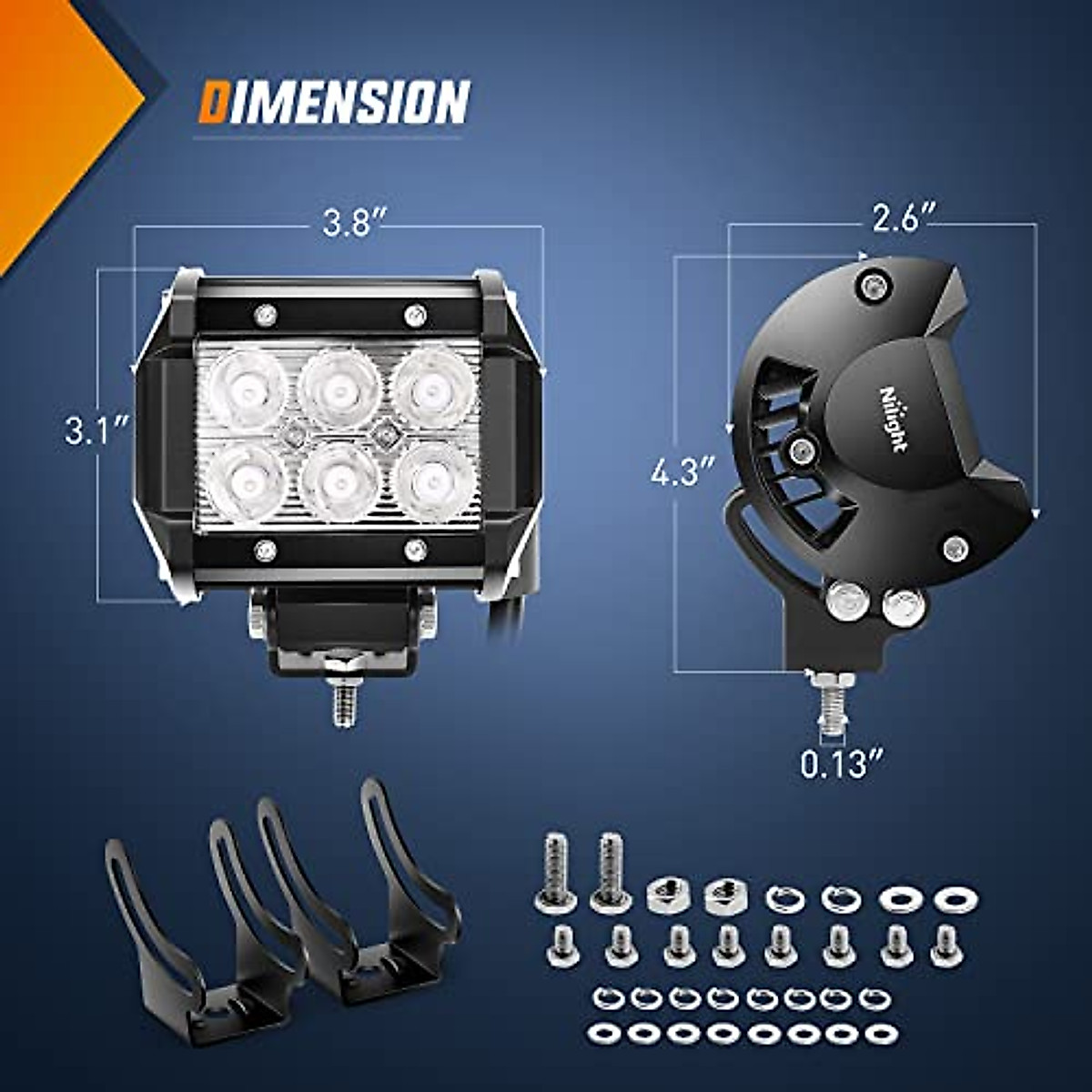 DIMENSION

3.8″

3.1″

2.6″

4.3″

Nilight

0.13″