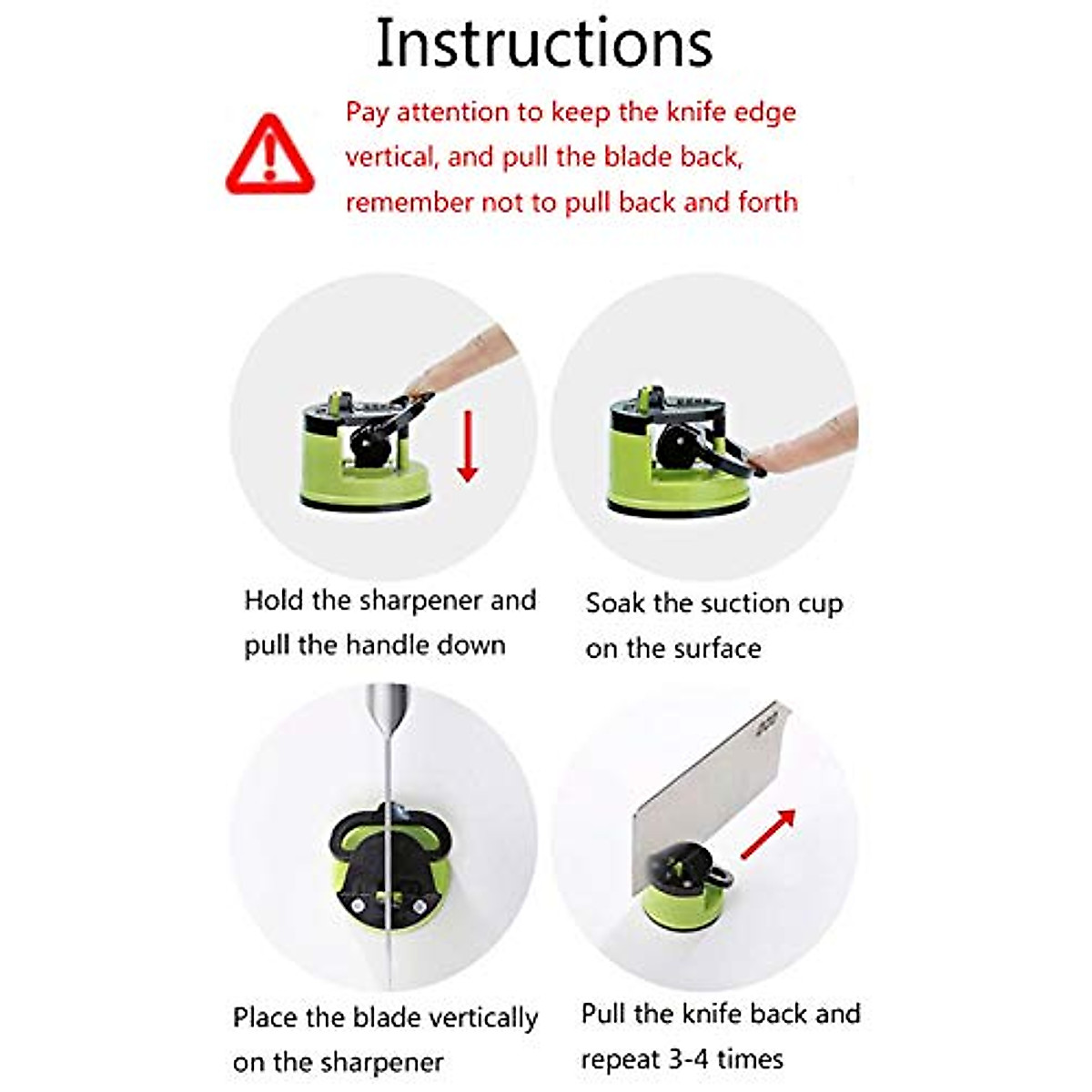 Instructions

Pay attention to keep the knife edge vertical, and pull the blade back, remember not to pull back and forth

Hold the sharpener and pull the handle down

Soak the suction cup on the surface

Place the blade vertically on the sharpener

Pull the knife back and repeat 3-4 times