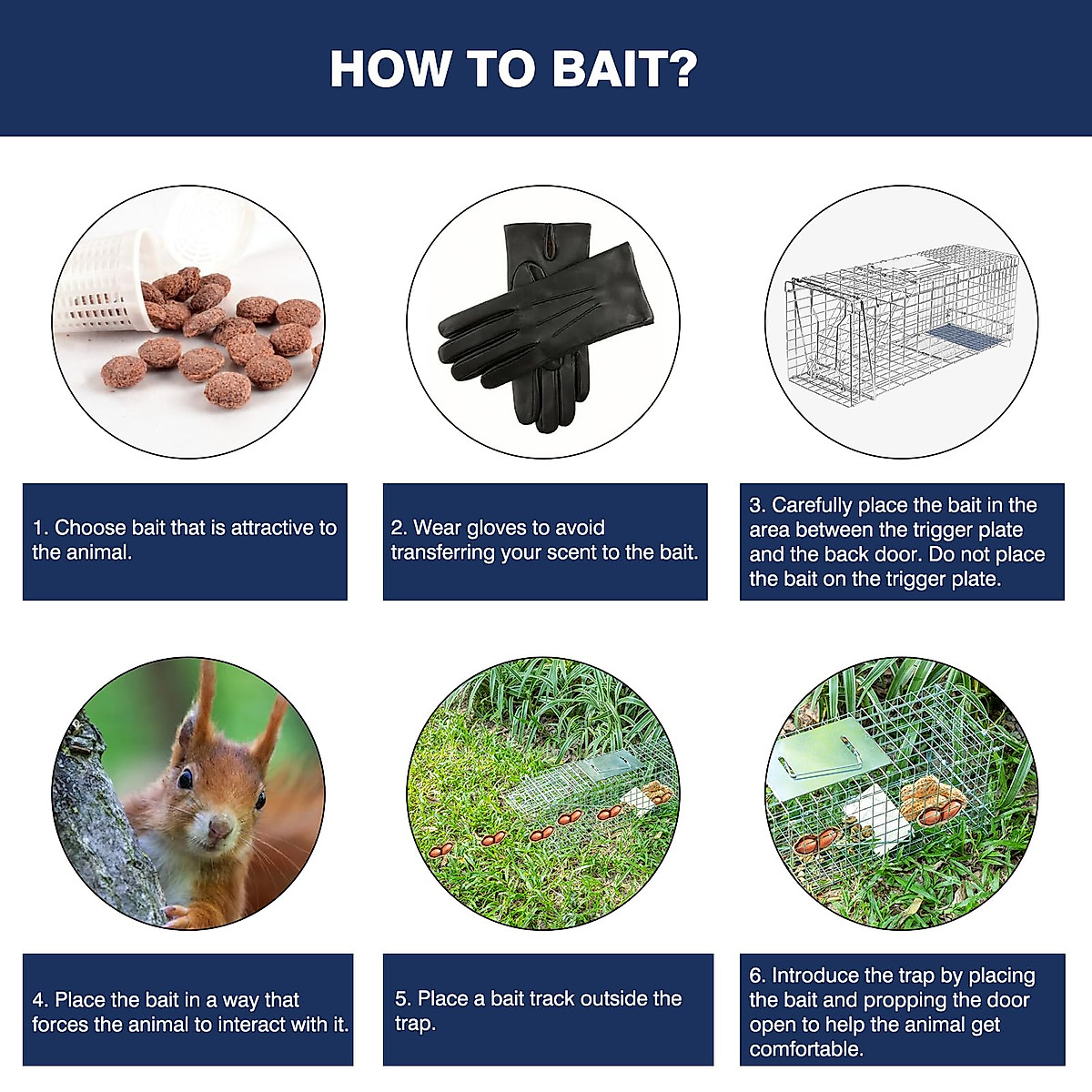 HOW TO BAIT?

1. Choose bait that is attractive to the animal.

2. Wear gloves to avoid transferring your scent to the bait.

3. Carefully place the bait in the area between the trigger plate and the back door. Do not place the bait on the trigger plate.

4. Place the bait in a way that forces the animal to interact with it.

5. Place a bait track outside the trap.

6. Introduce the trap by placing the bait and propping the door open to help the animal get comfortable.