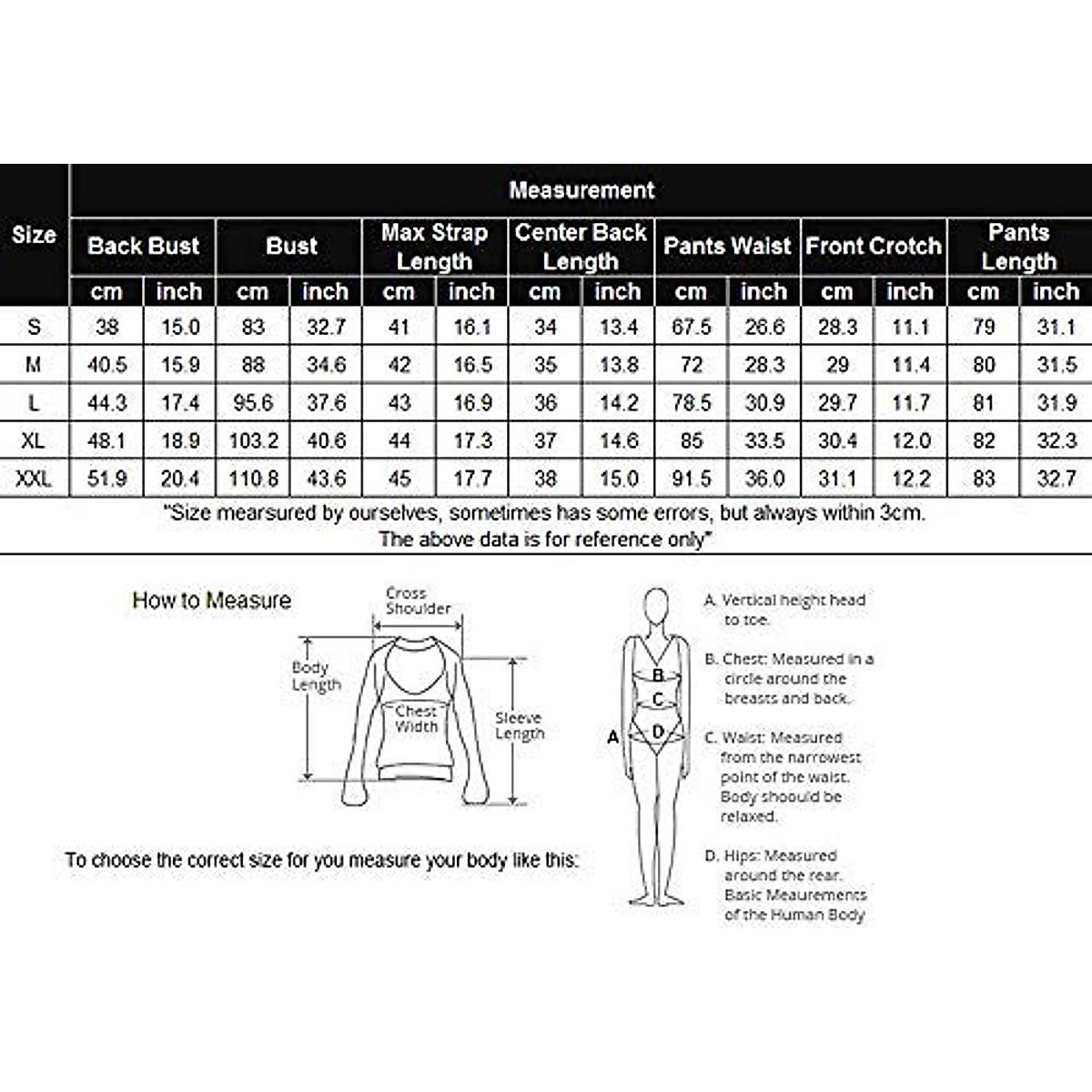 | Size | Measurement | | | | | | | | | | | | | |
|---|---|---|---|---|---|---|---|---|---|---|---|---|---|---|
| | Back Bust | | Bust | | Max Strap Length | | Center Back Length | | Pants Waist | | Front Crotch | | Pants Length | |
| | cm | inch | cm | inch | cm | inch | cm | inch | cm | inch | cm | inch | cm | inch |
| S | 38 | 15.0 | 83 | 32.7 | 41 | 16.1 | 34 | 13.4 | 67.5 | 26.6 | 28.3 | 11.1 | 79 | 31.1 |
| M | 40.5 | 15.9 | 88 | 34.6 | 42 | 16.5 | 35 | 13.8 | 72 | 28.3 | 29 | 11.4 | 80 | 31.5 |
| L | 44.3 | 17.4 | 95.6 | 37.6 | 43 | 16.9 | 36 | 14.2 | 78.5 | 30.9 | 29.7 | 11.7 | 81 | 31.9 |
| XL | 48.1 | 18.9 | 103.2 | 40.6 | 44 | 17.3 | 37 | 14.6 | 85 | 33.5 | 30.4 | 12.0 | 82 | 32.3 |
| XXL | 51.9 | 20.4 | 110.8 | 43.6 | 45 | 17.7 | 38 | 15.0 | 91.5 | 36.0 | 31.1 | 12.2 | 83 | 32.7 |

"Size mearsured by ourselves, sometimes has some errors, but always within 3cm. The above data is for reference only"

How to Measure

Cross Shoulder

Body Length

Chest Width

Sleeve Length

To choose the correct size for you measure your body like this:

A B C D

A. Vertical height head to toe.

B. Chest: Measured in a circle around the breasts and back.

C. Waist: Measured from the narrowest point of the waist. Body shoould be relaxed.

D. Hips: Measured around the rear. Basic Meaurements of the Human Body