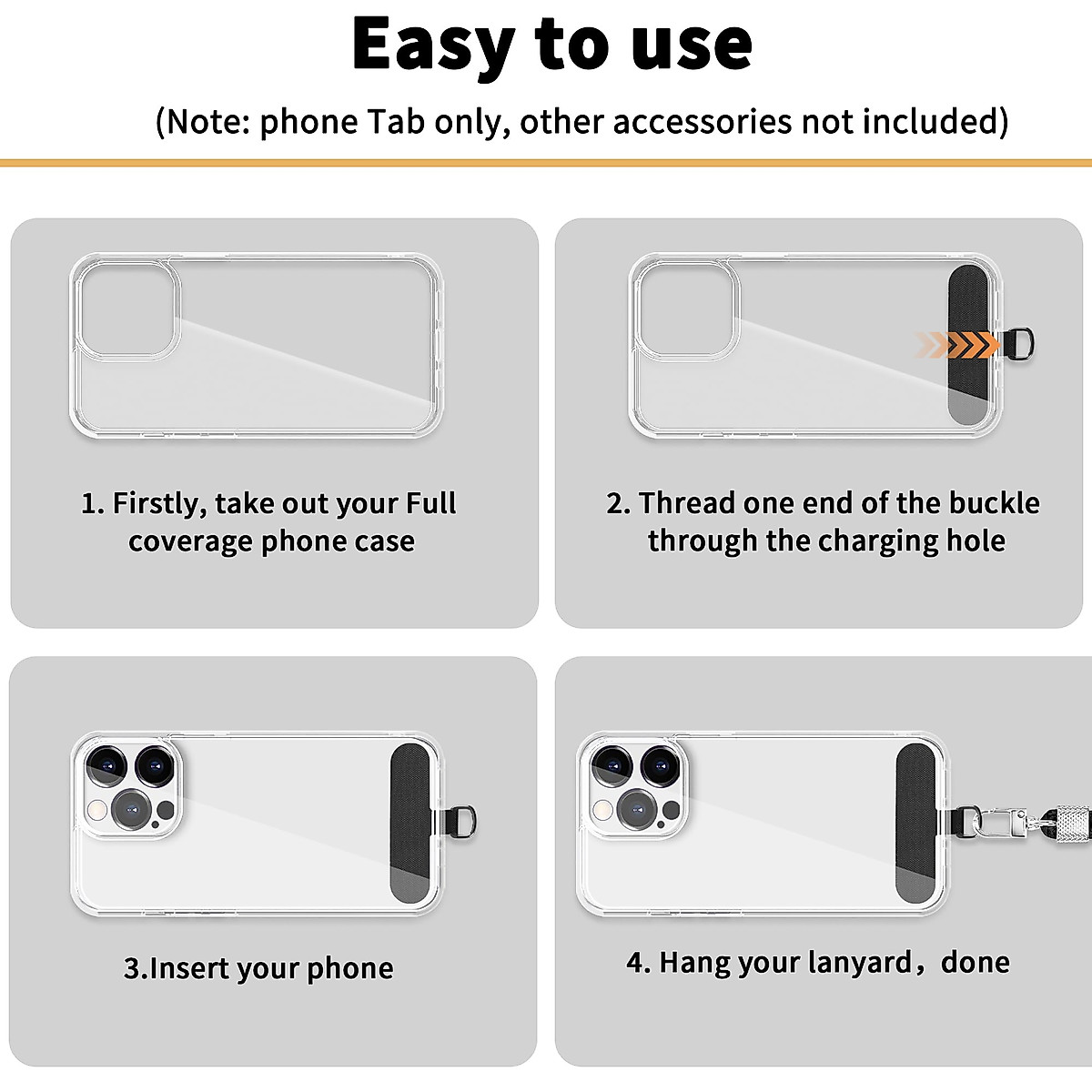 Easy to use

(Note: phone Tab only, other accessories not included)

1. Firstly, take out your Full coverage phone case

2. Thread one end of the buckle through the charging hole

3.Insert your phone

4. Hang your lanyard，done