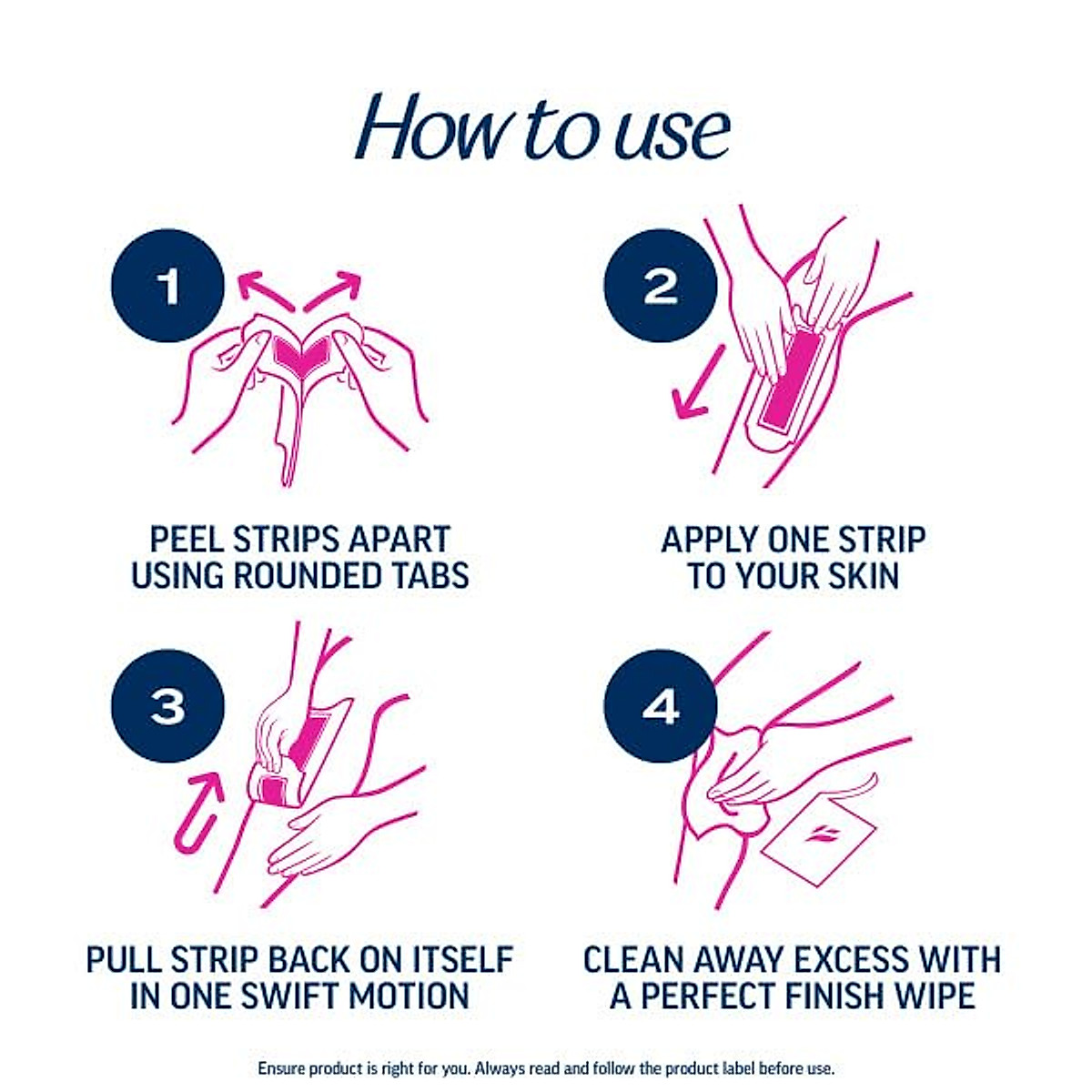 How to use

1

PEEL STRIPS APART USING ROUNDED TABS

2

APPLY ONE STRIP TO YOUR SKIN

3

PULL STRIP BACK ON ITSELF IN ONE SWIFT MOTION

4

CLEAN AWAY EXCESS WITH A PERFECT FINISH WIPE

Ensure product is right for you. Always read and follow the product label before use.