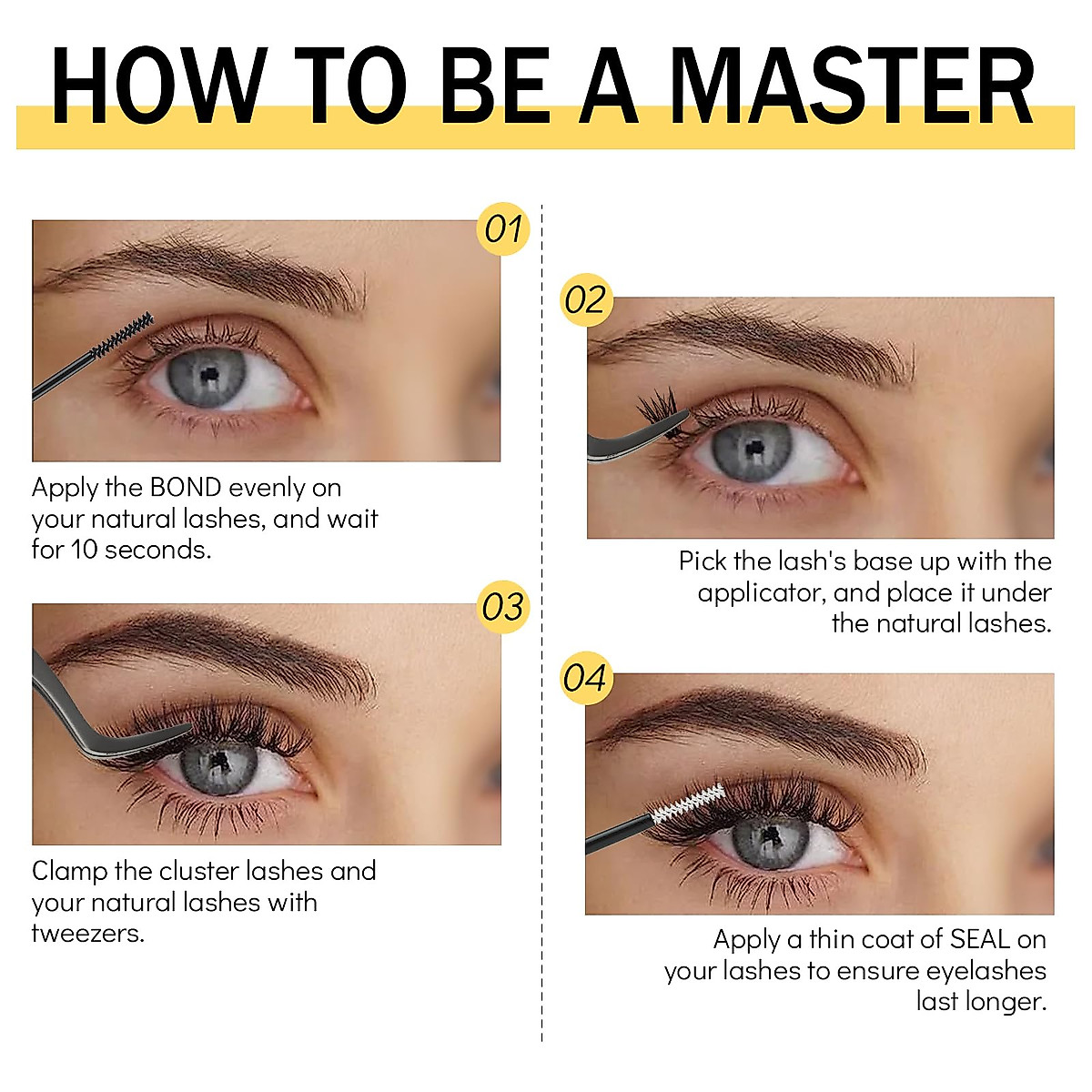 HOW TO BE A MASTER

01

Apply the BOND evenly on your natural lashes, and wait for 10 seconds.

03

Clamp the cluster lashes and your natural lashes with tweezers.

02

Pick the lash's base up with the applicator, and place it under the natural lashes.

04

Apply a thin coat of SEAL on your lashes to ensure eyelashes last longer.