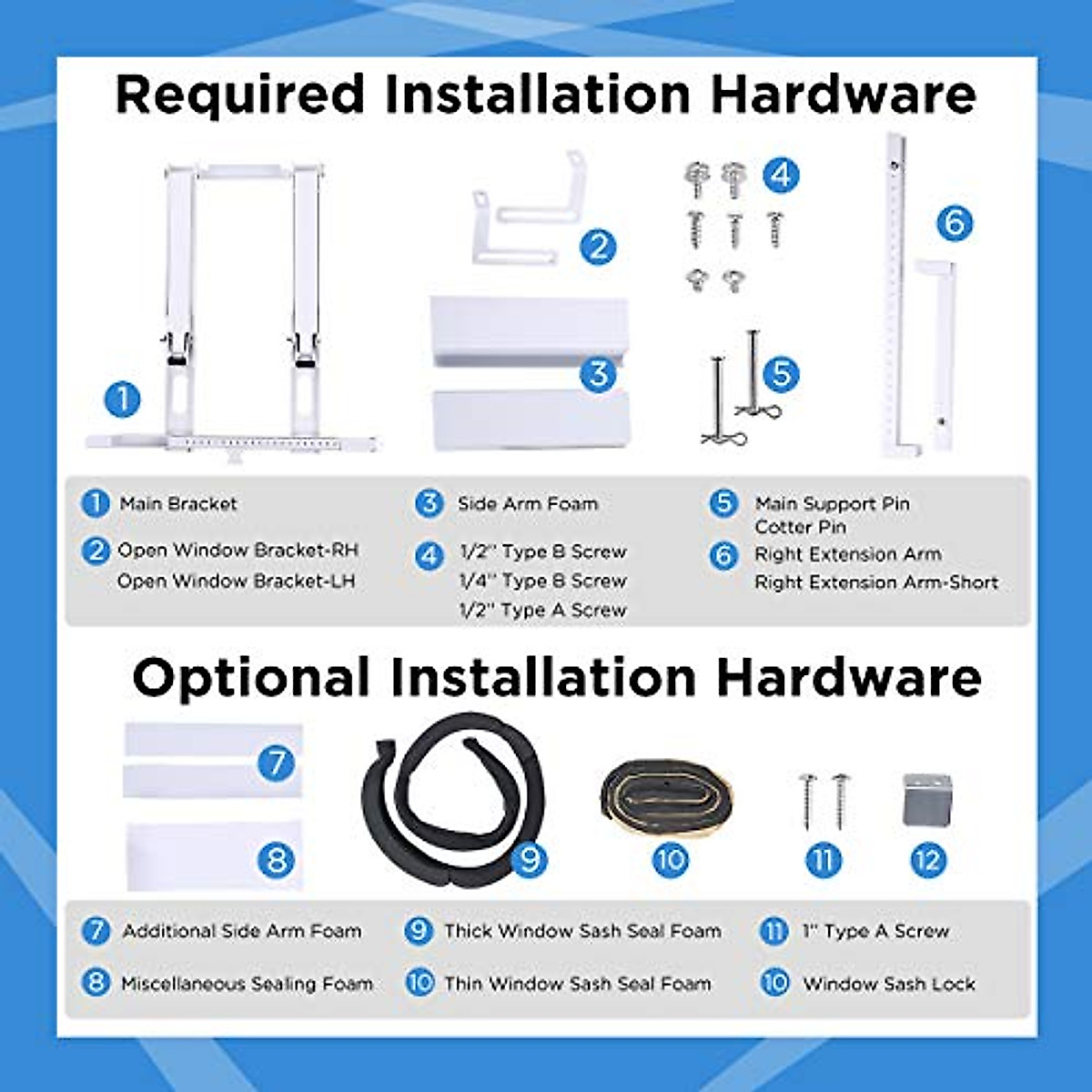 Required Installation Hardware

1
2
3
4
5
6

1 Main Bracket
2 Open Window Bracket-RH
Open Window Bracket-LH
3 Side Arm Foam
4 1/2'' Type B Screw
1/4'' Type B Screw
1/2'' Type A Screw
5 Main Support Pin
Cotter Pin
6 Right Extension Arm
Right Extension Arm-Short

Optional Installation Hardware

7
8
9
10
11
12

7 Additional Side Arm Foam
8 Miscellaneous Sealing Foam
9 Thick Window Sash Seal Foam
10 Thin Window Sash Seal Foam
11 1'' Type A Screw
10 Window Sash Lock