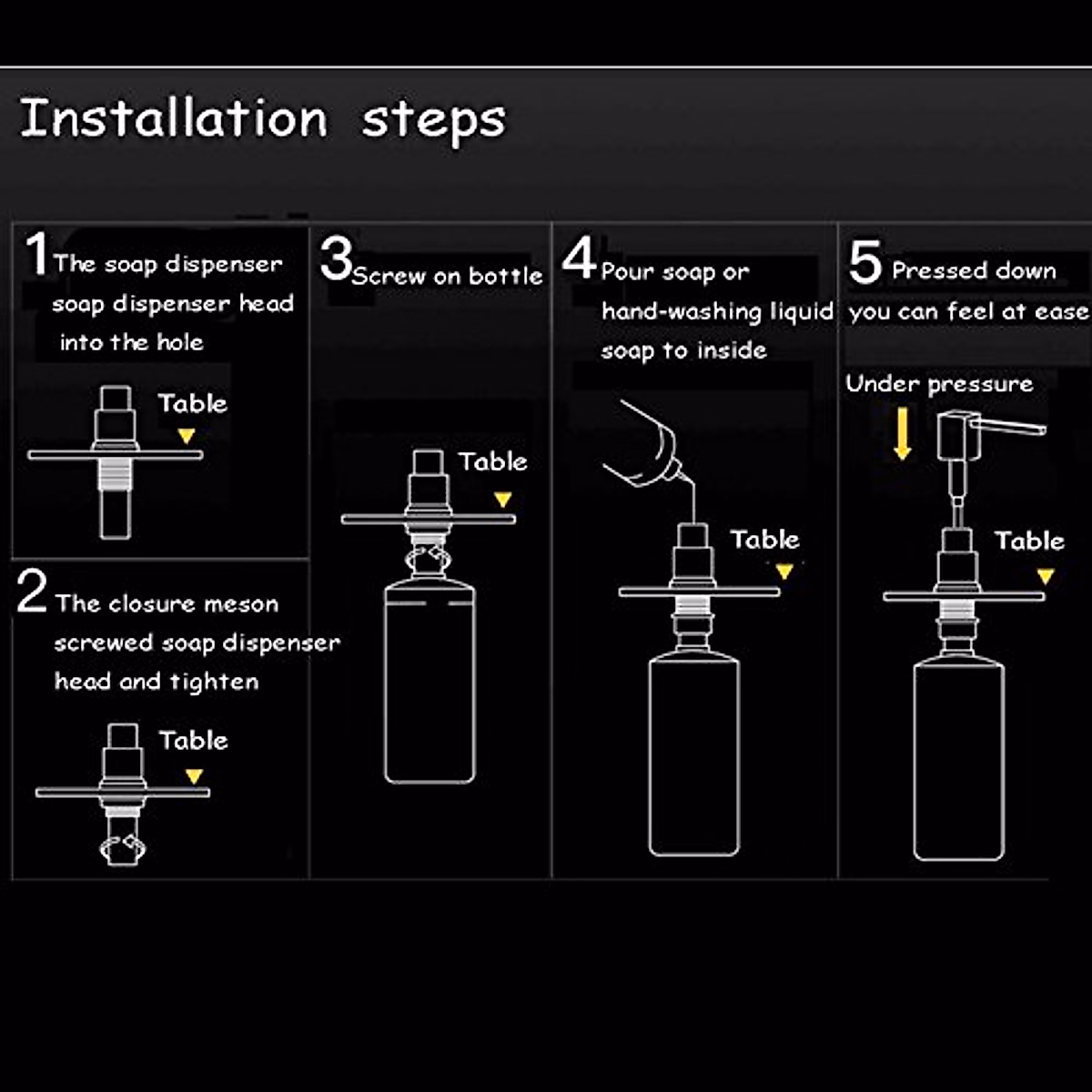 Installation steps

1 The soap dispenser soap dispenser head into the hole

Table

2 The closure meson screwed soap dispenser head and tighten

Table

3 Screw on bottle

Table

4 Pour soap or hand-washing liquid soap to inside

Table

5 Pressed down you can feel at ease

Under pressure

Table