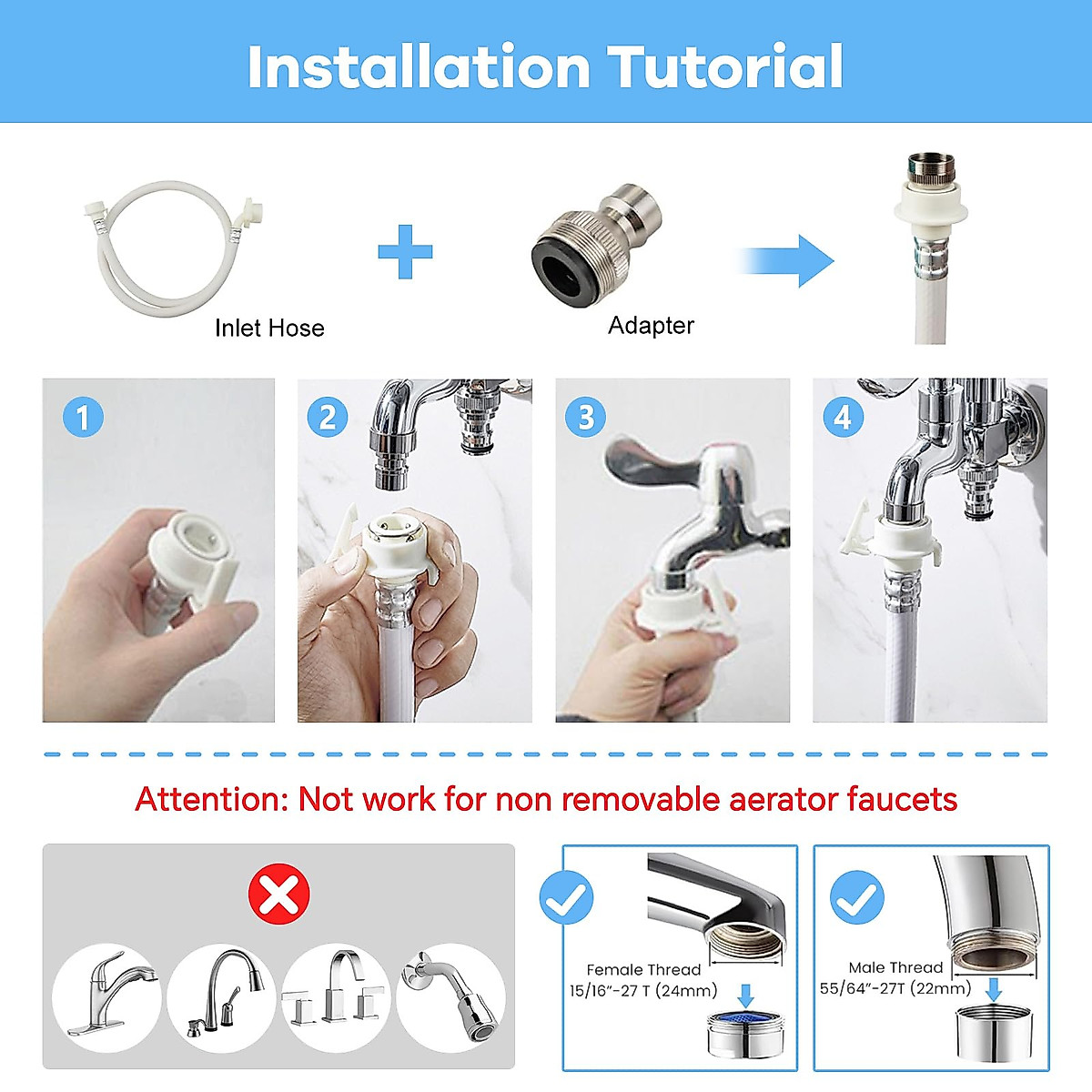 Installation Tutorial

Inlet Hose

Adapter

1

2

3

4

Attention: Not work for non removable aerator faucets

Female Thread
15/16"-27 T (24mm)

Male Thread
55/64"-27T (22mm)