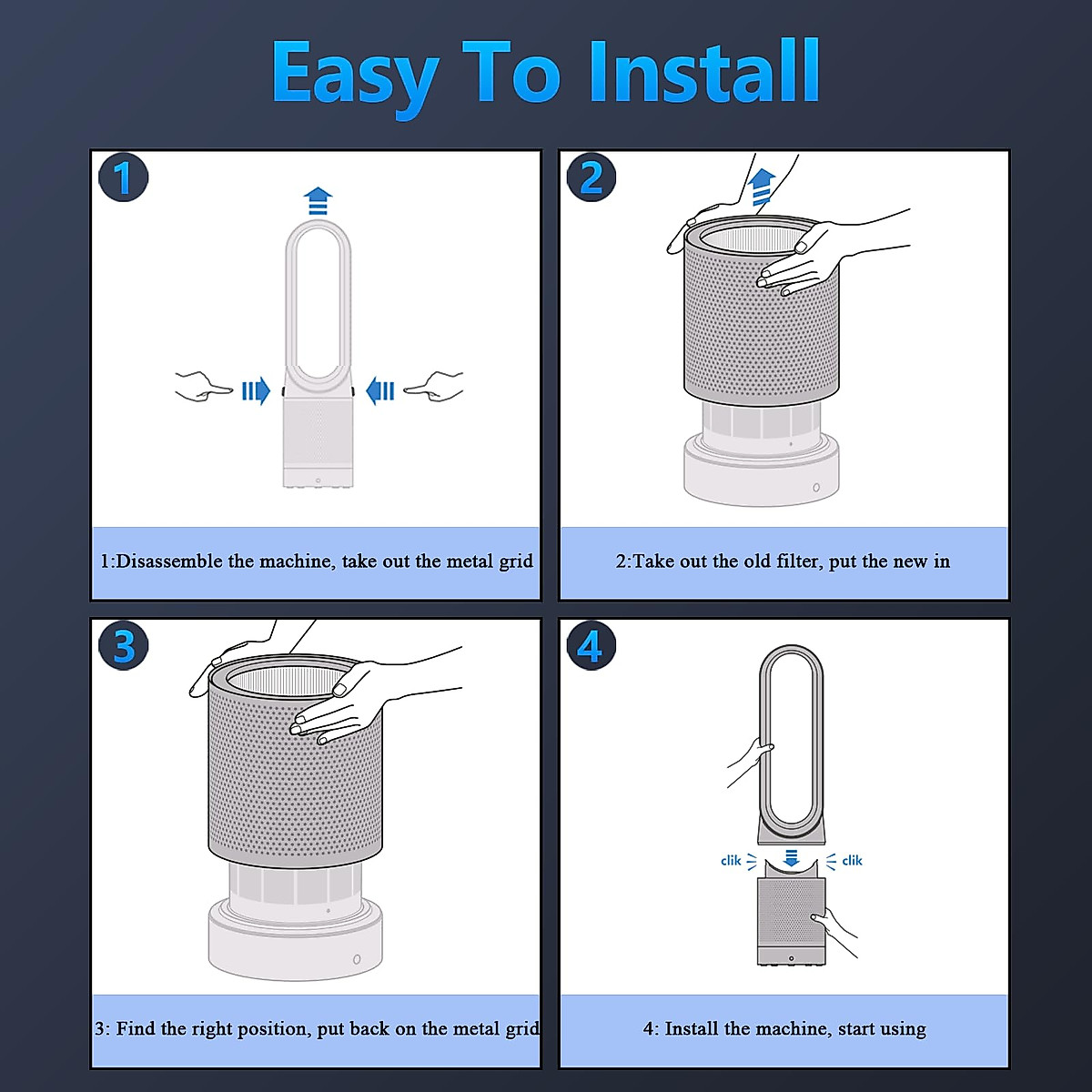 Easy To Install

1

1:Disassemble the machine, take out the metal grid

2

2:Take out the old filter, put the new in

3

3: Find the right position, put back on the metal grid

4

clik clik

4: Install the machine, start using