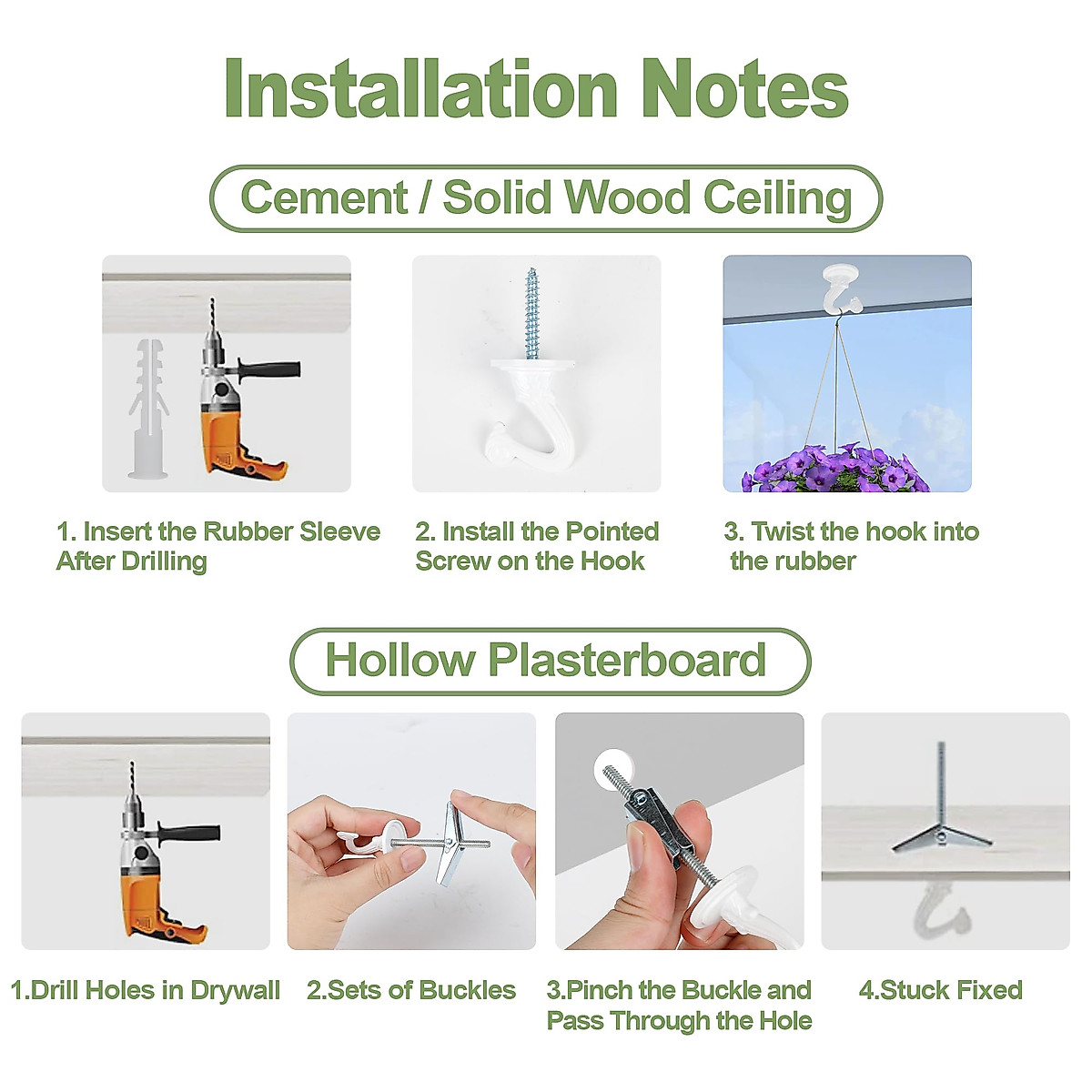 Installation Notes

Cement / Solid Wood Ceiling

1. Insert the Rubber Sleeve After Drilling

2. Install the Pointed Screw on the Hook

3. Twist the hook into the rubber

Hollow Plasterboard

1.Drill Holes in Drywall

2.Sets of Buckles

3.Pinch the Buckle and Pass Through the Hole

4.Stuck Fixed