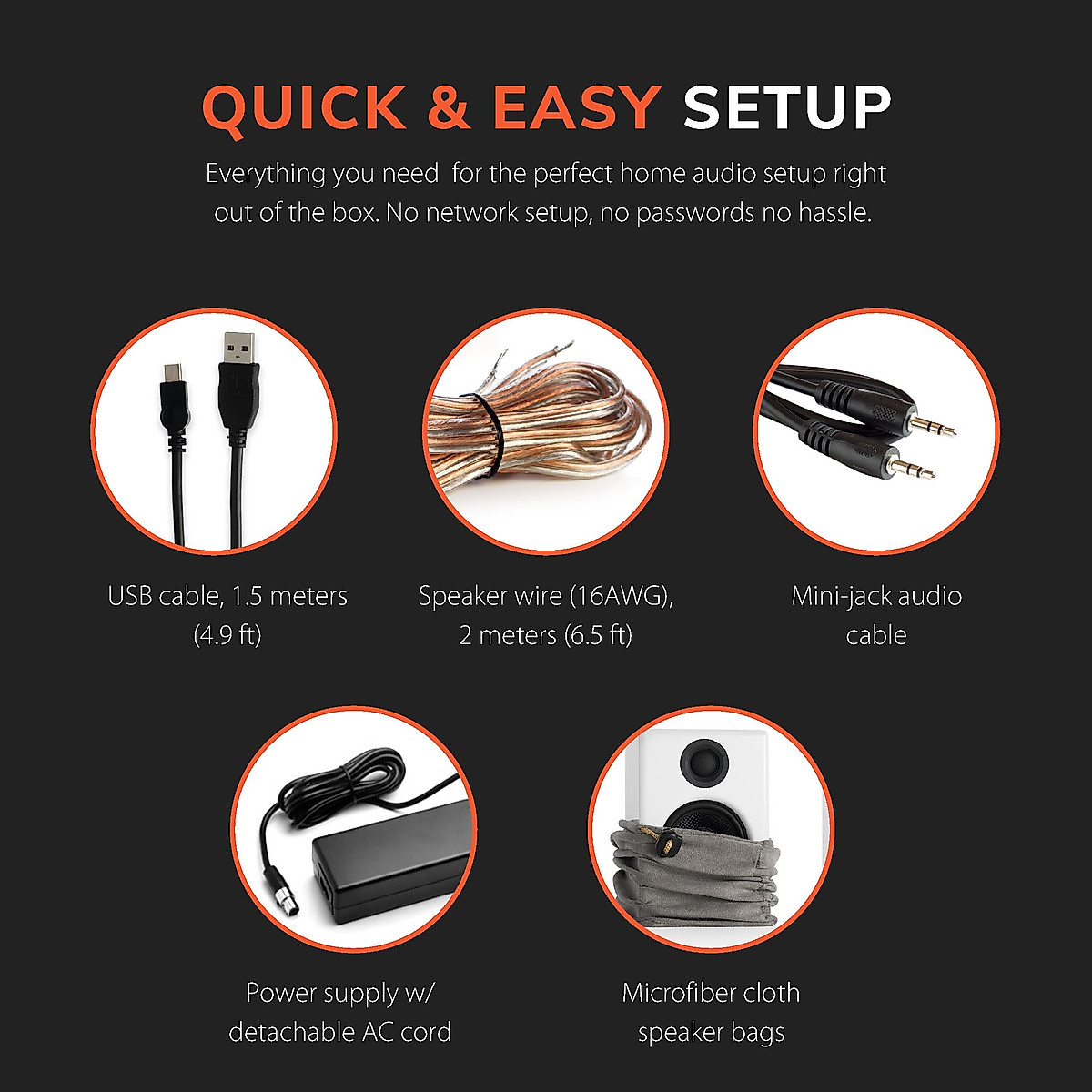 QUICK & EASY SETUP

Everything you need  for the perfect home audio setup right out of the box. No network setup, no passwords no hassle.

USB cable, 1.5 meters (4.9 ft)

Speaker wire (16AWG), 2 meters (6.5 ft)

Mini-jack audio cable

Power supply w/ detachable AC cord

Microfiber cloth speaker bags