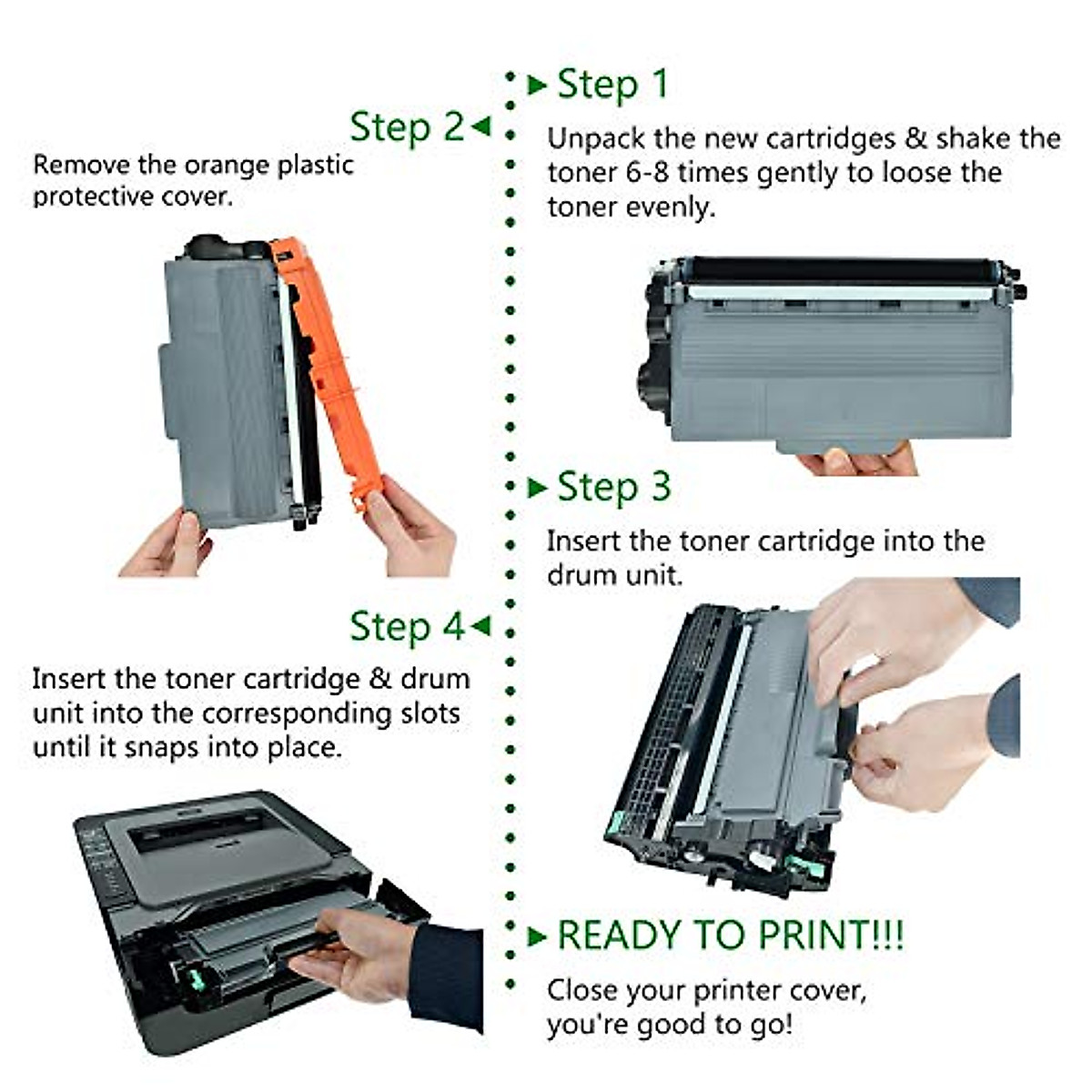 Step 1
Unpack the new cartridges & shake the toner 6-8 times gently to loose the toner evenly.

Step 2
Remove the orange plastic protective cover.

Step 3
Insert the toner cartridge into the drum unit.

Step 4
Insert the toner cartridge & drum unit into the corresponding slots until it snaps into place.

READY TO PRINT!!!
Close your printer cover, you're good to go!