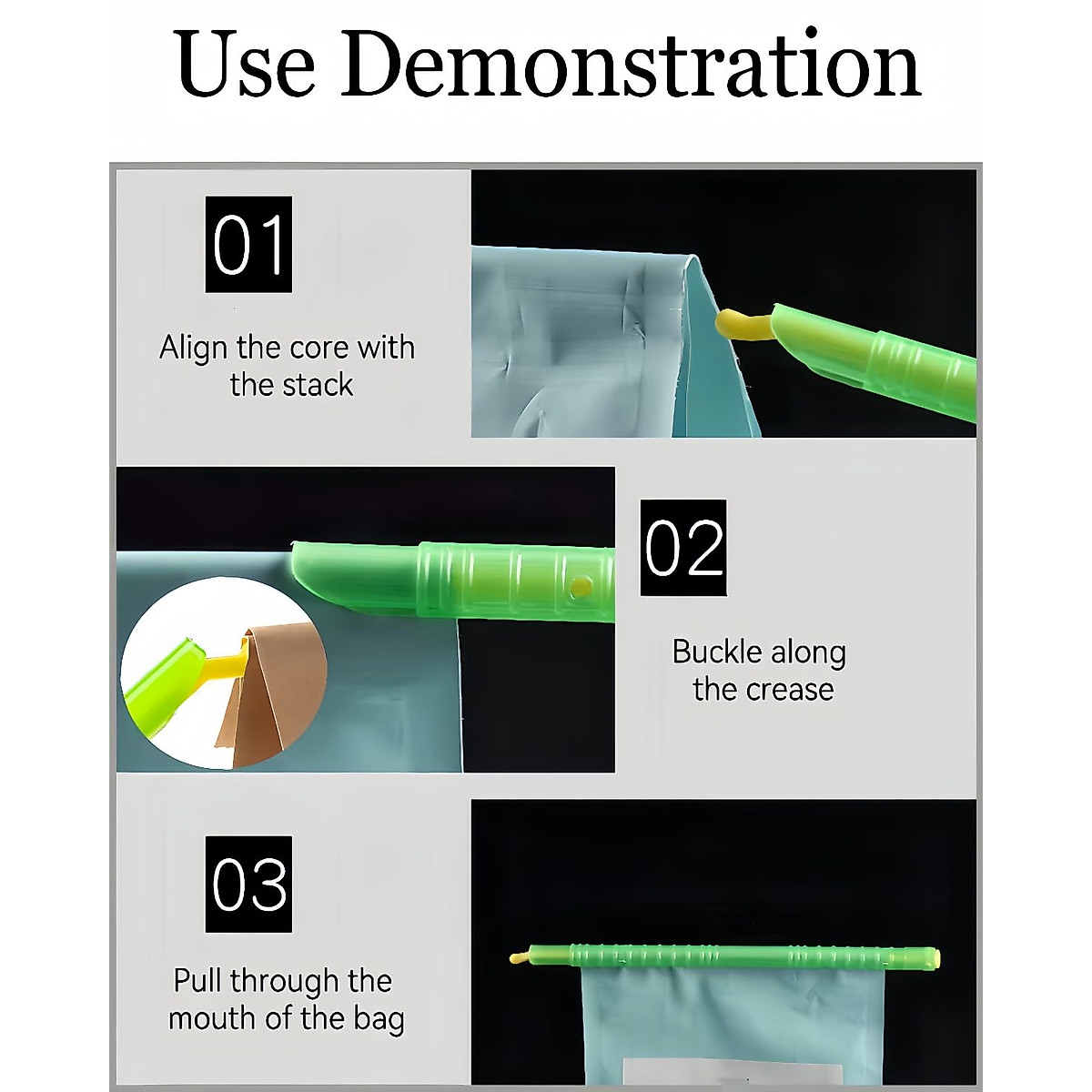 Use Demonstration

01

Align the core with the stack

02

Buckle along the crease

03

Pull through the mouth of the bag