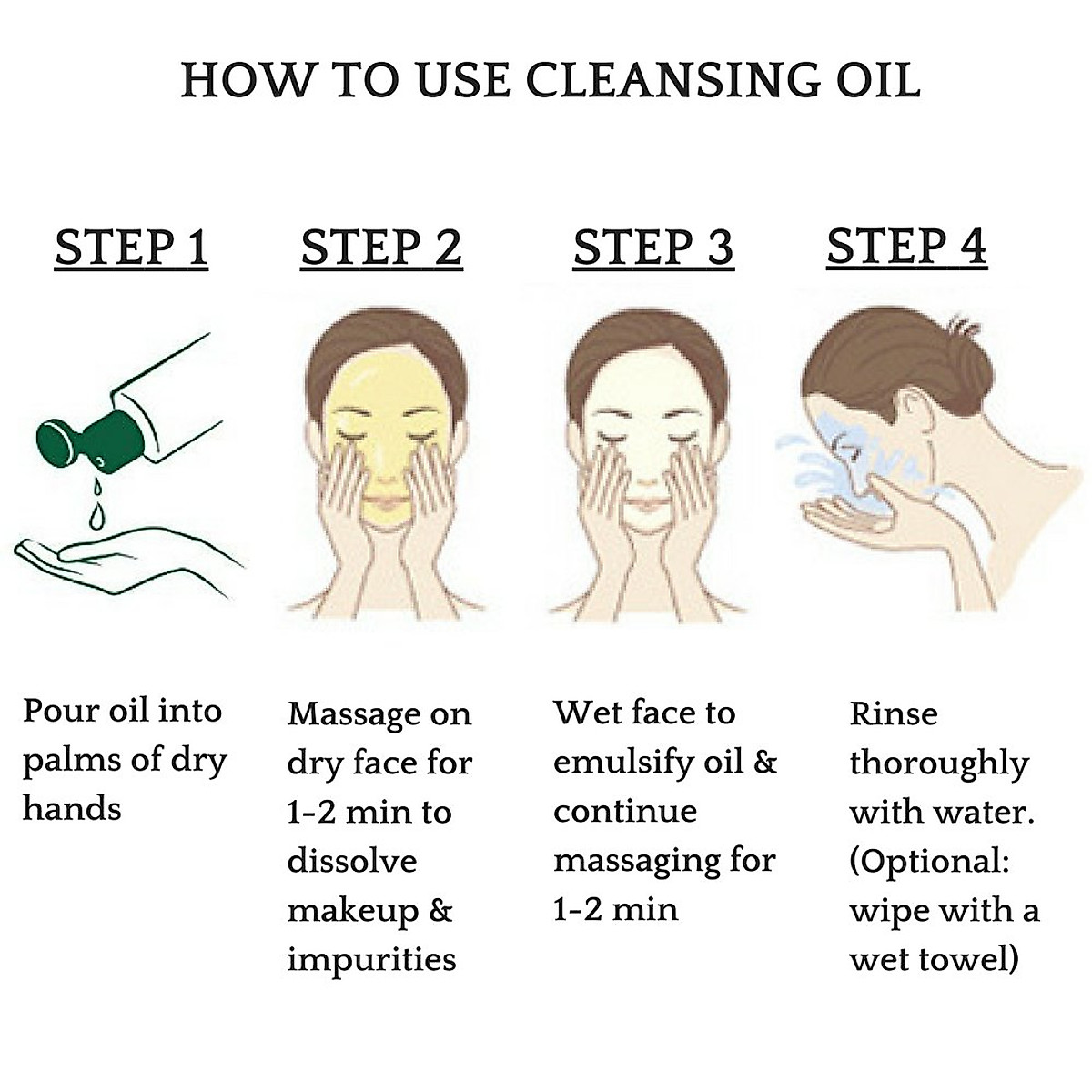 HOW TO USE CLEANSING OIL

STEP 1

Pour oil into palms of dry hands

STEP 2

Massage on dry face for 1-2 min to dissolve makeup & impurities

STEP 3

Wet face to emulsify oil & continue massaging for 1-2 min

STEP 4

Rinse thoroughly with water. (Optional: wipe with a wet towel)