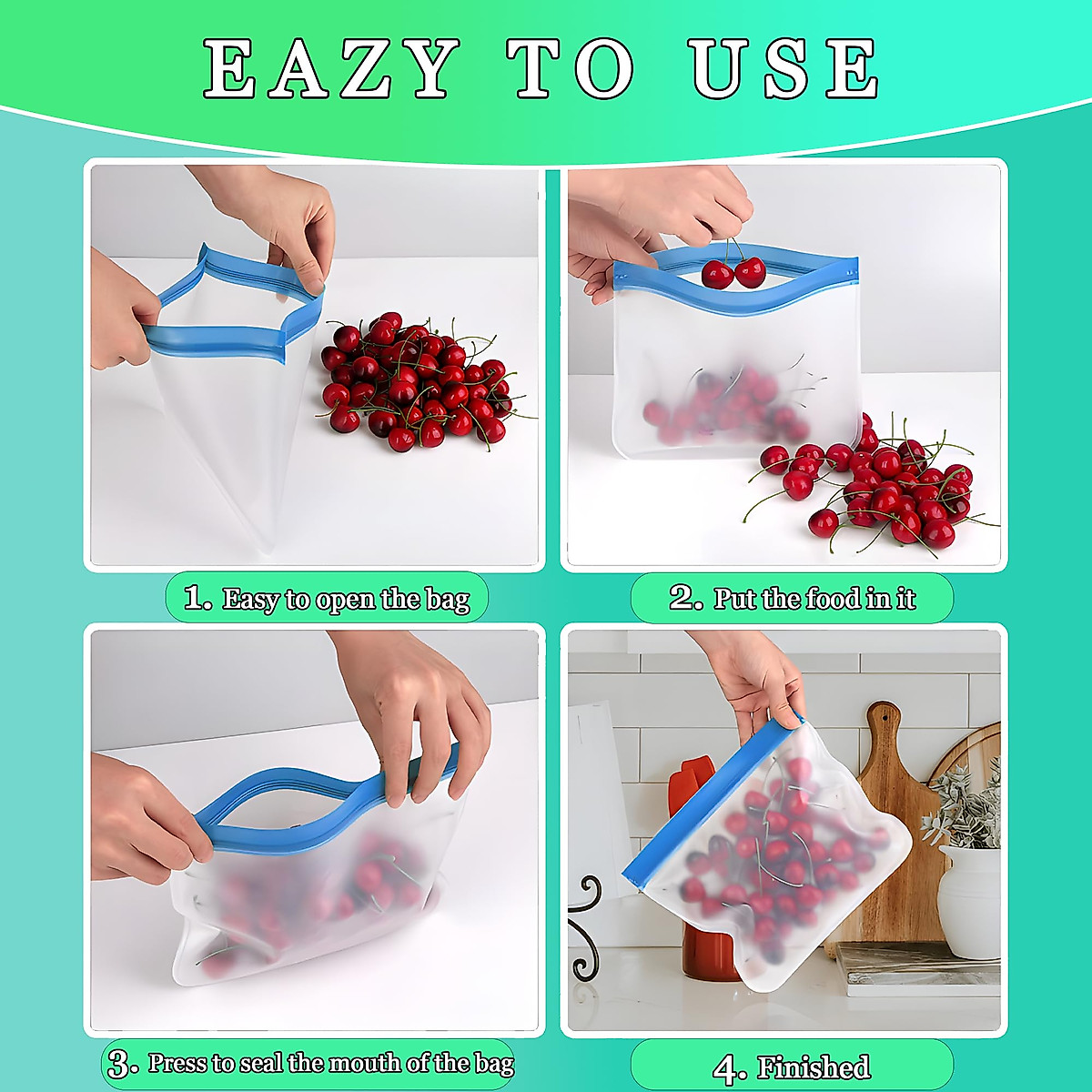 EAZY TO USE

1. Easy to open the bag

2. Put the food in it

3. Press to seal the mouth of the bag

4. Finished