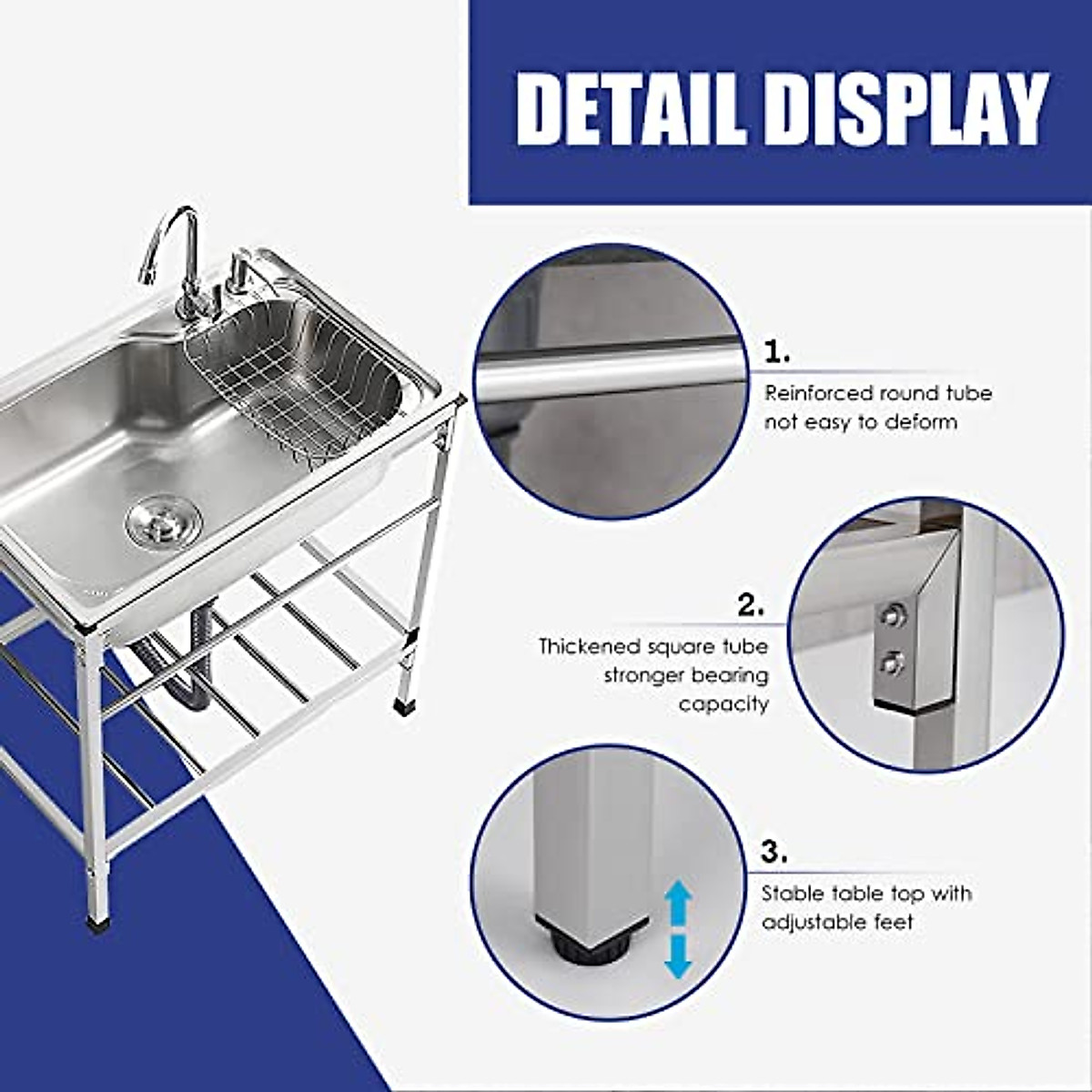 DETAIL DISPLAY

1.
Reinforced round tube not easy to deform

2.
Thickened square tube stronger bearing capacity

3.
Stable table top with adjustable feet