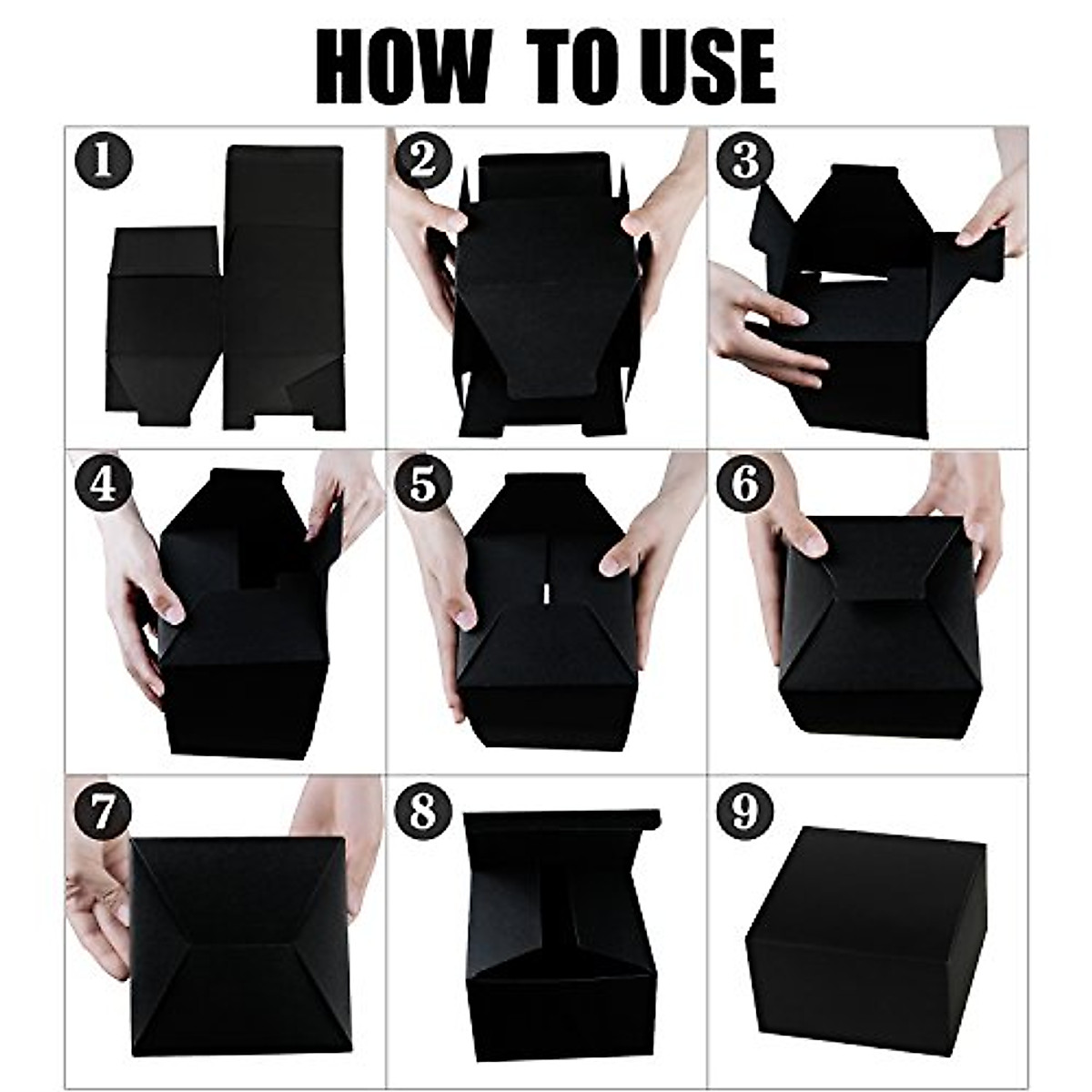 HOW TO USE

1

2

3

4

5

6

7

8

9