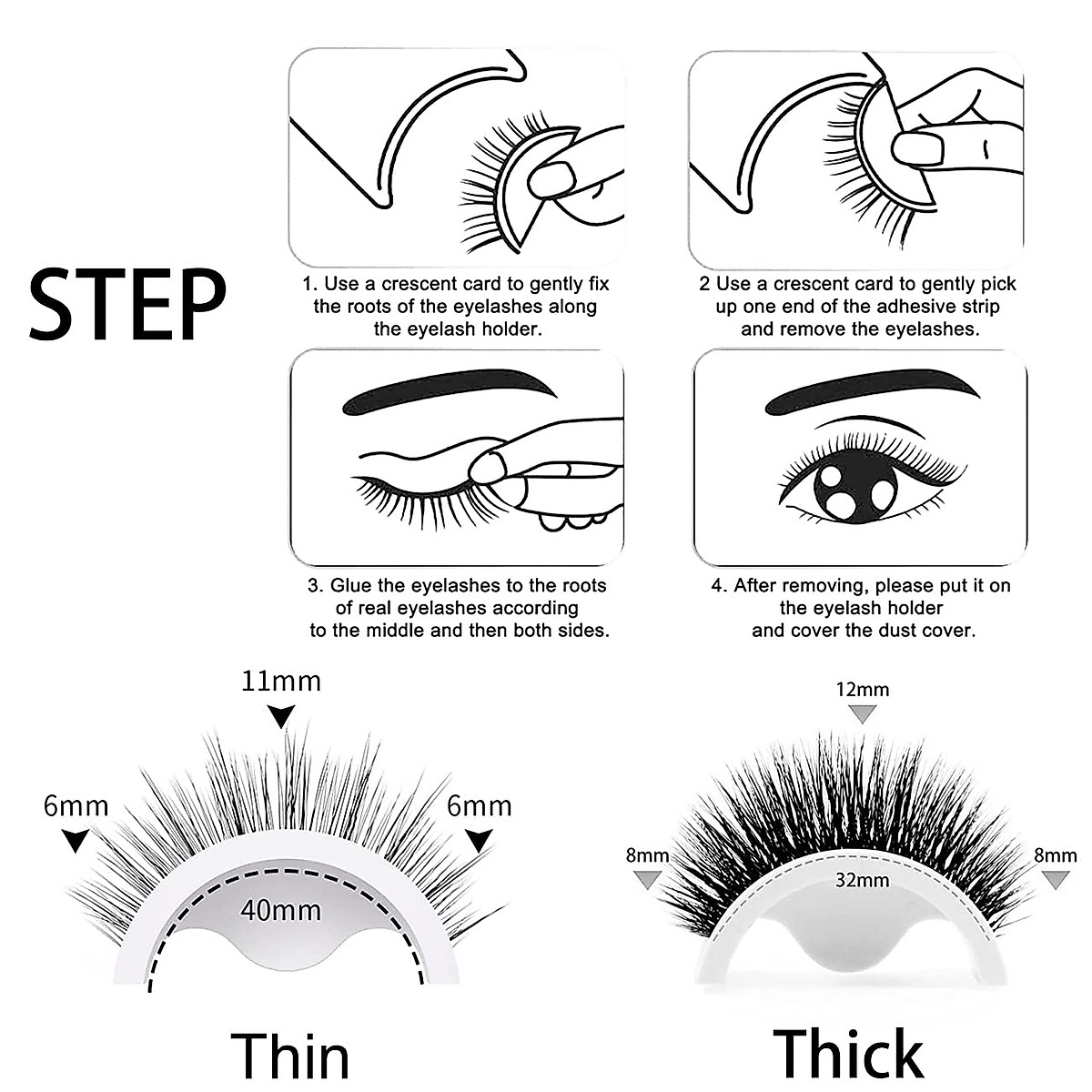 STEP

1. Use a crescent card to gently fix the roots of the eyelashes along the eyelash holder.

2 Use a crescent card to gently pick up one end of the adhesive strip and remove the eyelashes.

3. Glue the eyelashes to the roots of real eyelashes according to the middle and then both sides.

4. After removing, please put it on the eyelash holder and cover the dust cover.

11mm
6mm
6mm
40mm
Thin

12mm
8mm
8mm
32mm
Thick