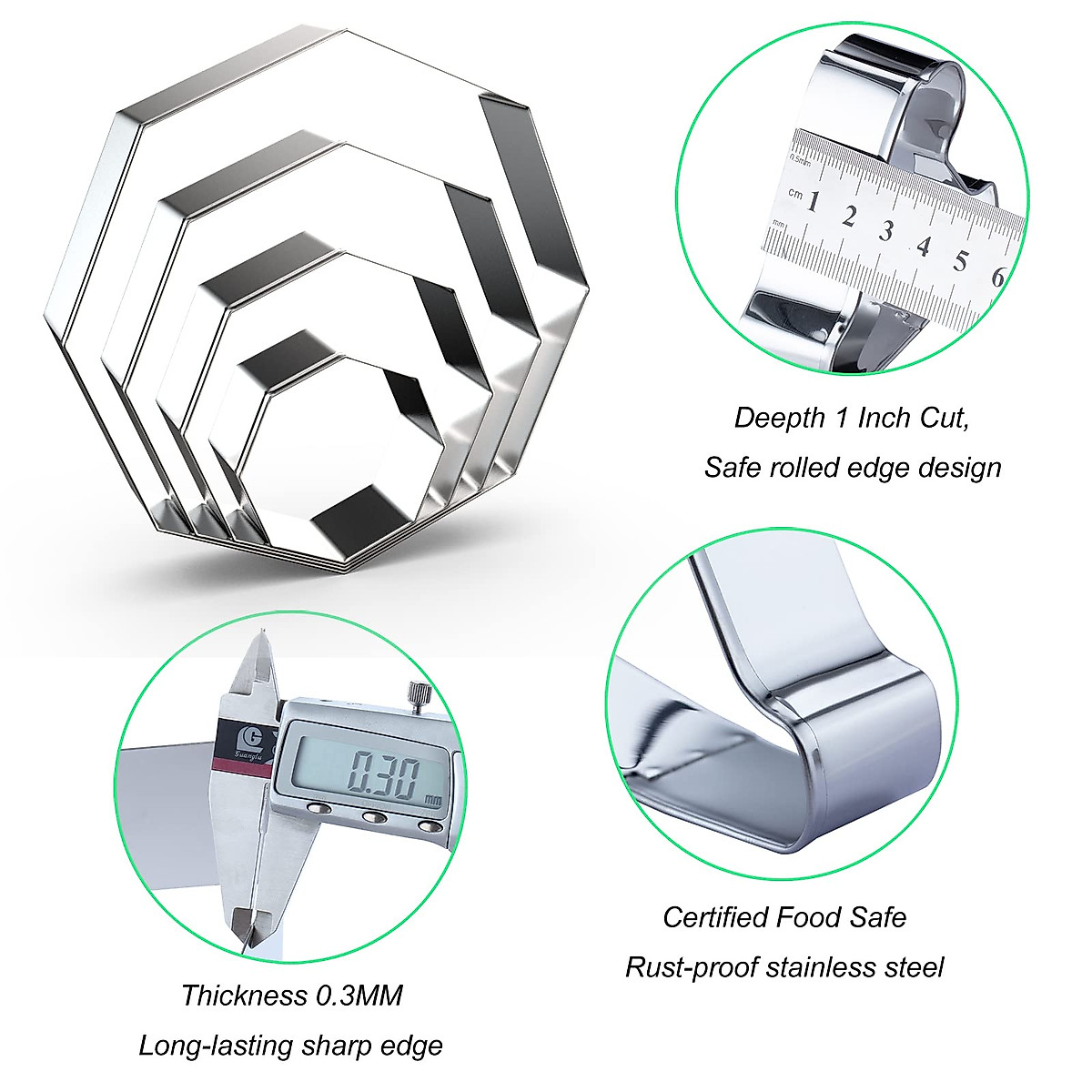 0.5mm
cm 1 2 3 4 5 6
mm

Deepth 1 Inch Cut,
Safe rolled edge design

Guanglu
0.30 mm

Thickness 0.3MM
Long-lasting sharp edge

Certified Food Safe
Rust-proof stainless steel