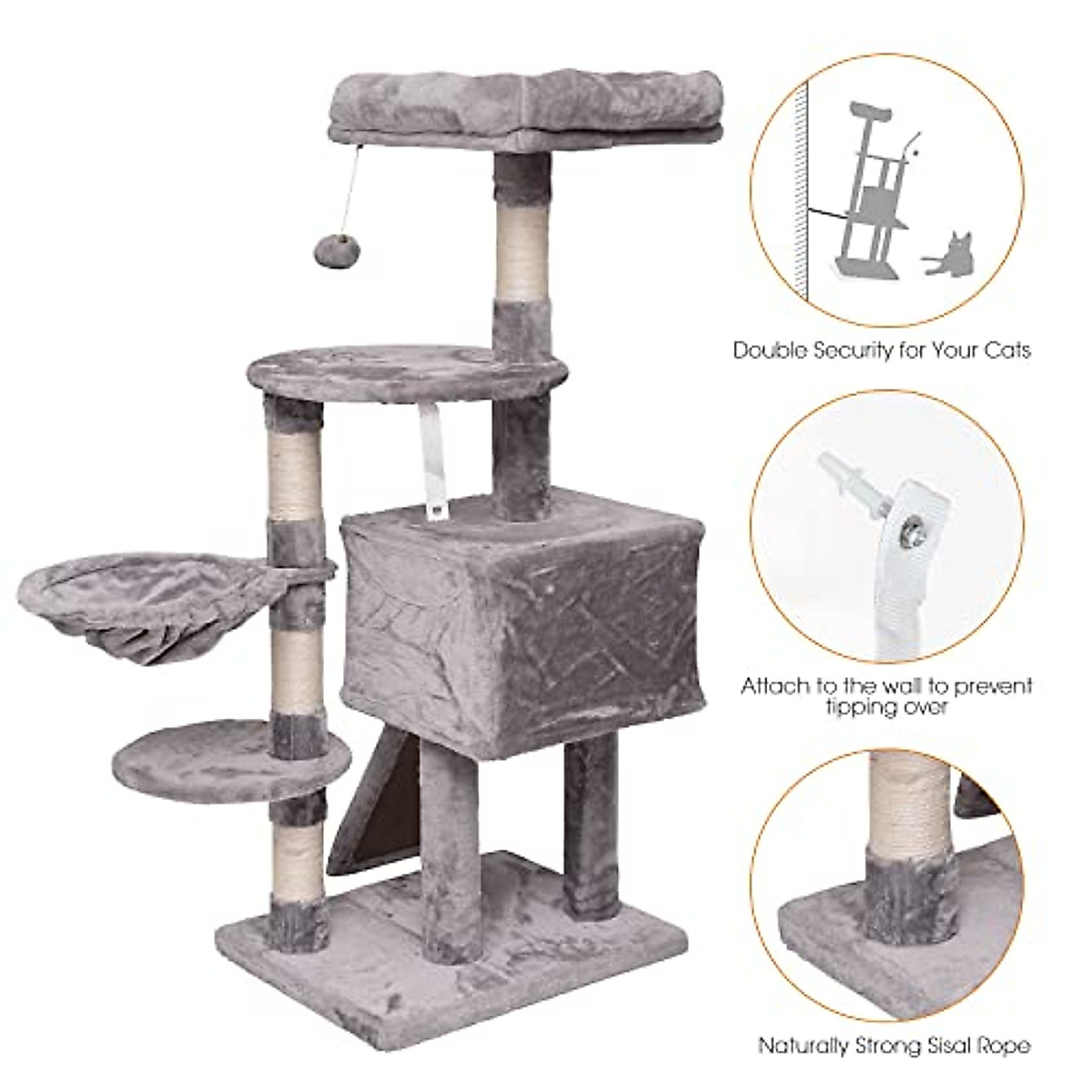 Double Security for Your Cats

Attach to the wall to prevent tipping over

Naturally Strong Sisal Rope