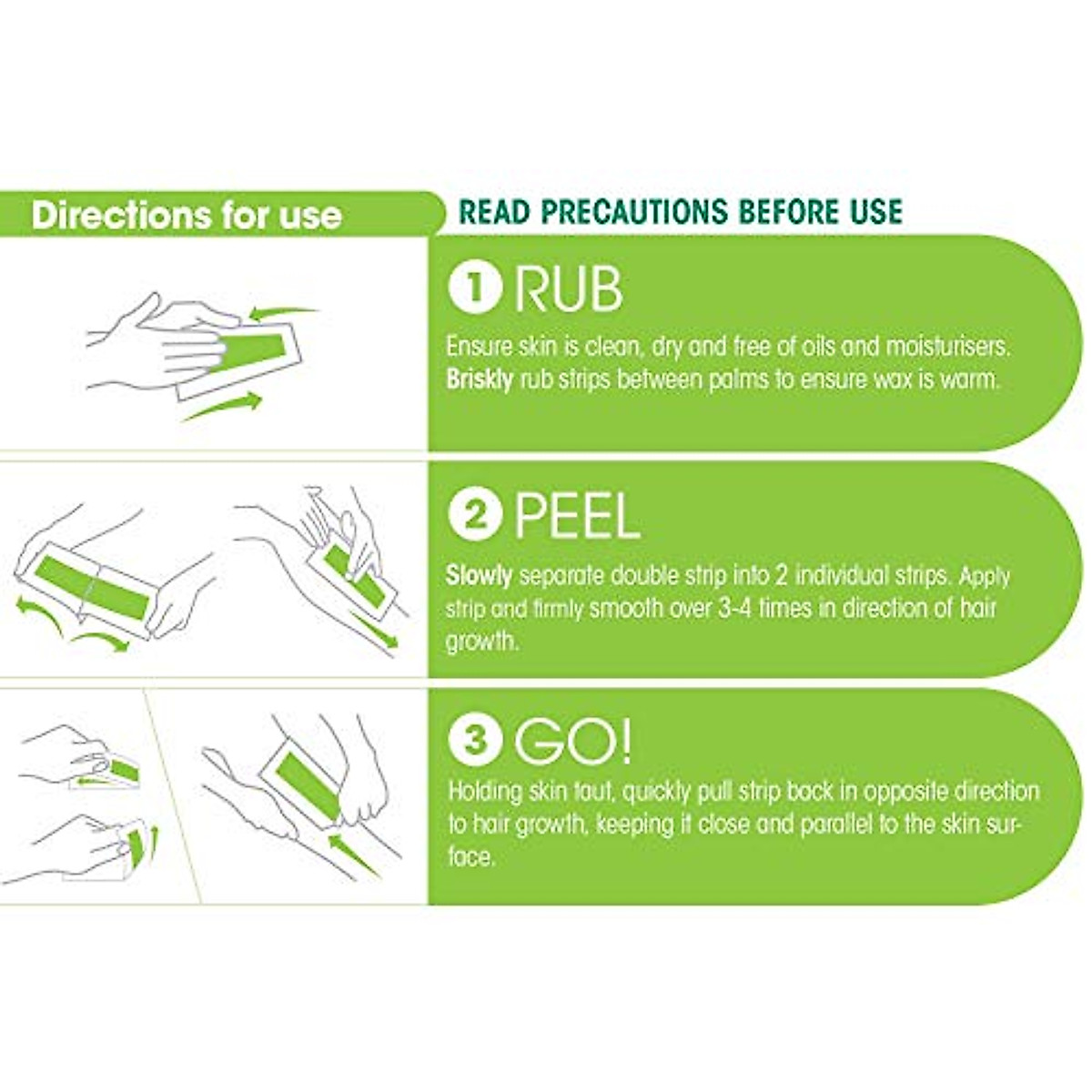 Directions for use

READ PRECAUTIONS BEFORE USE

1 RUB

Ensure skin is clean, dry and free of oils and moisturisers. Briskly rub strips between palms to ensure wax is warm.

2 PEEL

Slowly separate double strip into 2 individual strips. Apply strip and firmly smooth over 3-4 times in direction of hair growth.

3 GO!

Holding skin taut, quickly pull strip back in opposite direction to hair growth, keeping it close and parallel to the skin surface.