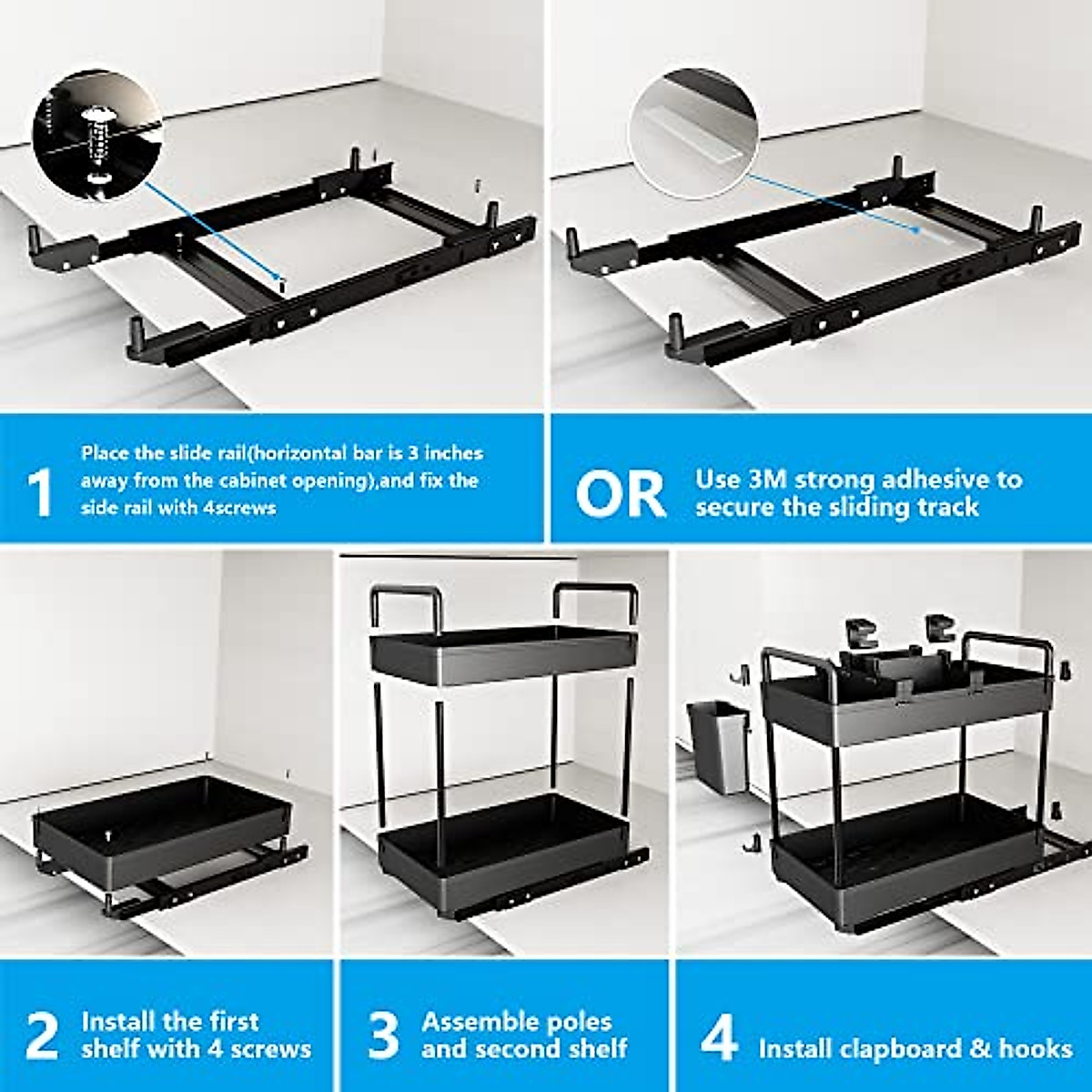 1 Place the slide rail(horizontal bar is 3 inches away from the cabinet opening),and fix the side rail with 4screws

OR Use 3M strong adhesive to secure the sliding track

2 Install the first shelf with 4 screws

3 Assemble poles and second shelf

4 Install clapboard & hooks